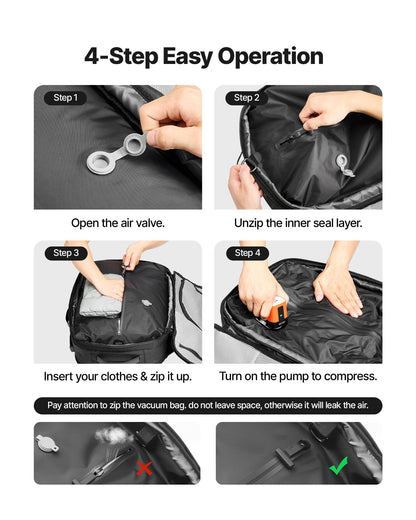 4-Step Easy Operation

Step 1

Open the air valve.

Step 2

Unzip the inner seal layer.

Step 3

Insert your clothes & zip it up.

Step 4

Turn on the pump to compress.

Pay attention to zip the vacuum bag. do not leave space, otherwise it will leak the air.