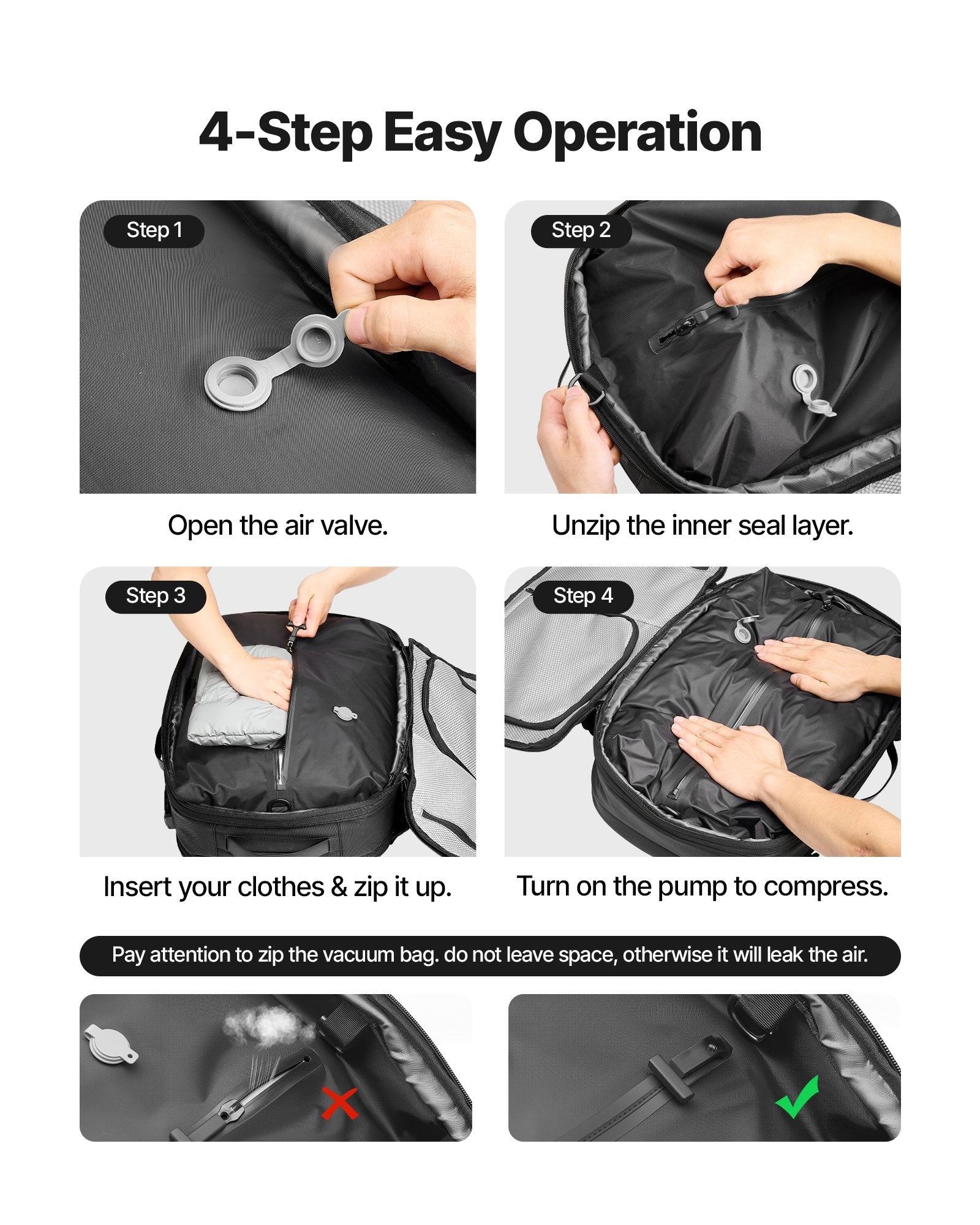 4-Step Easy Operation

Step 1

Open the air valve.

Step 2

Unzip the inner seal layer.

Step 3

Insert your clothes & zip it up.

Step 4

Turn on the pump to compress.

Pay attention to zip the vacuum bag. do not leave space, otherwise it will leak the air.