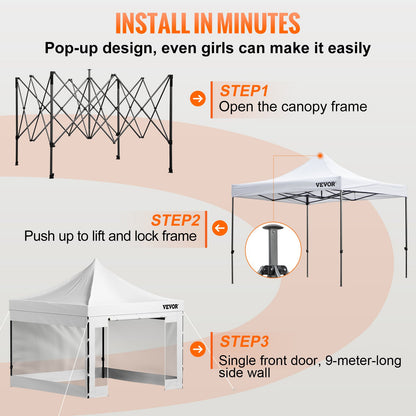 INSTALL IN MINUTES
Pop-up design, even girls can make it easily

STEP1
Open the canopy frame

VEVOR

STEP2
Push up to lift and lock frame

VEVOR

STEP3
Single front door, 9-meter-long side wall