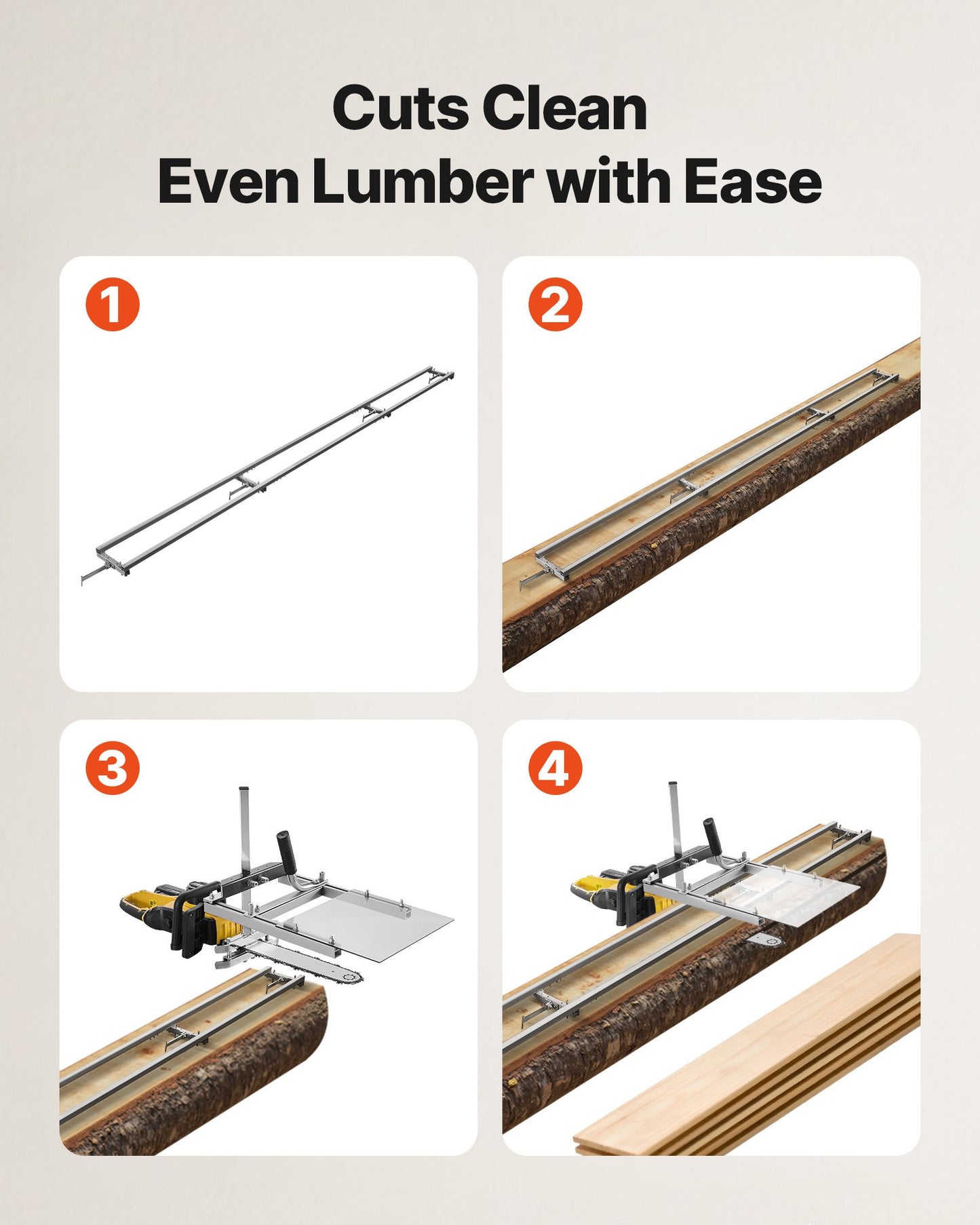 Cuts Clean
Even Lumber with Ease

1

2

3

4