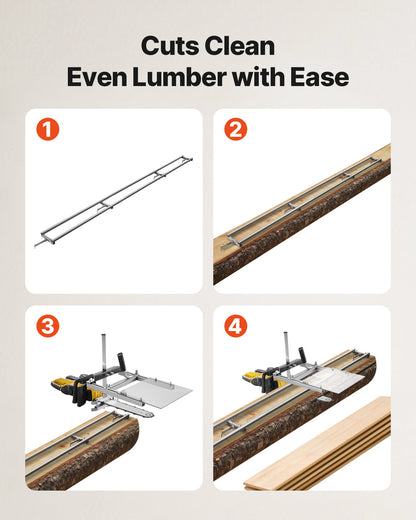 Cuts Clean
Even Lumber with Ease

1

2

3

4