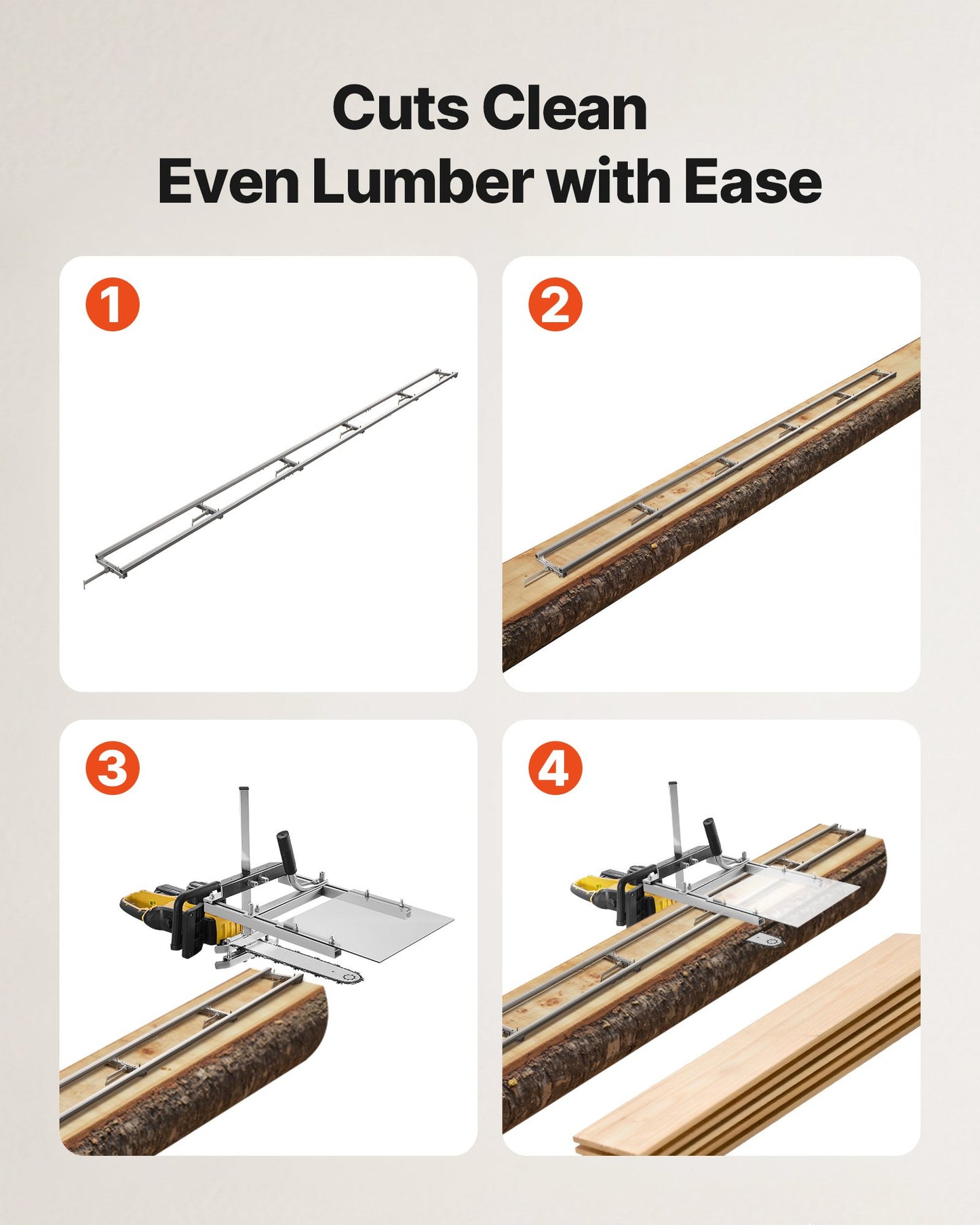 Cuts Clean
Even Lumber with Ease

1

2

3

4