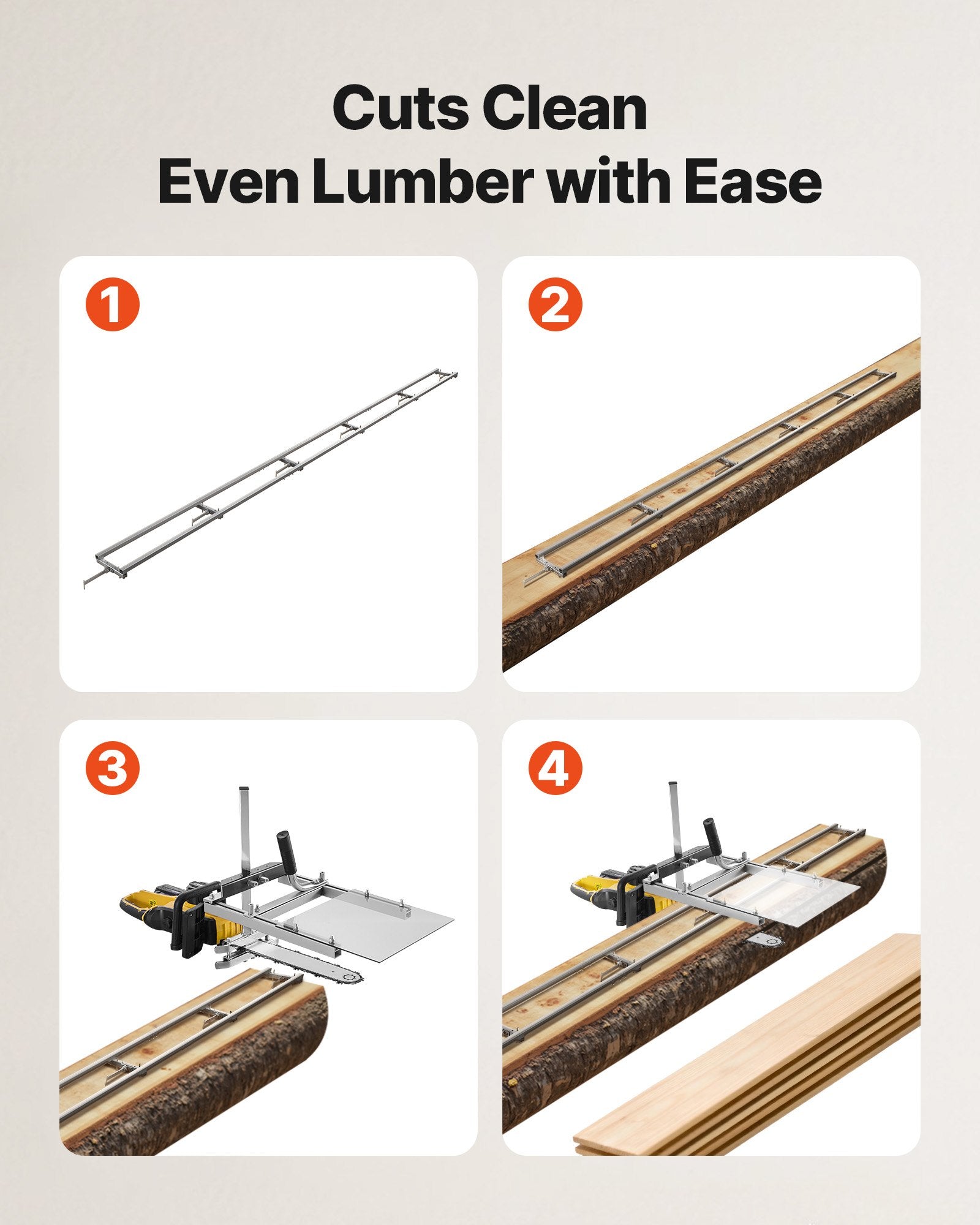 Cuts Clean
Even Lumber with Ease

1

2

3

4