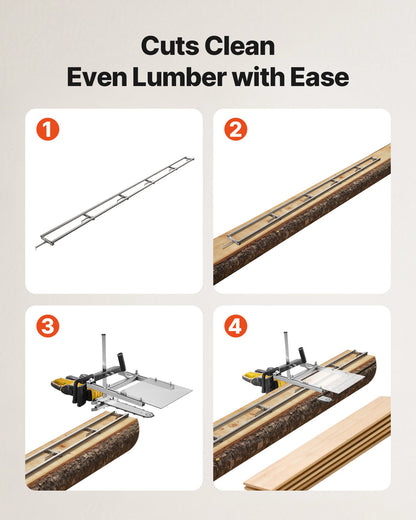 Cuts Clean
Even Lumber with Ease

1

2

3

4