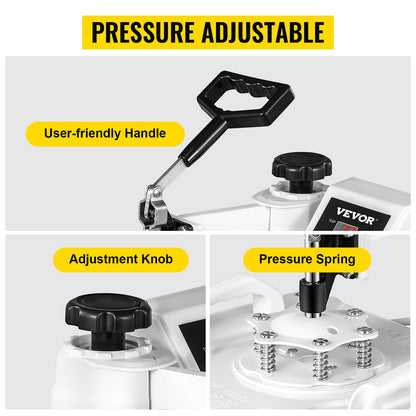 PRESSURE ADJUSTABLE

User-friendly Handle

VEVOR

Adjustment Knob

Pressure Spring