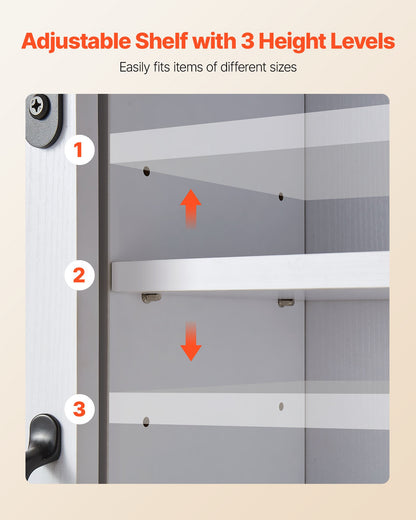 Adjustable Shelf with 3 Height Levels

Easily fits items of different sizes

1

2

3