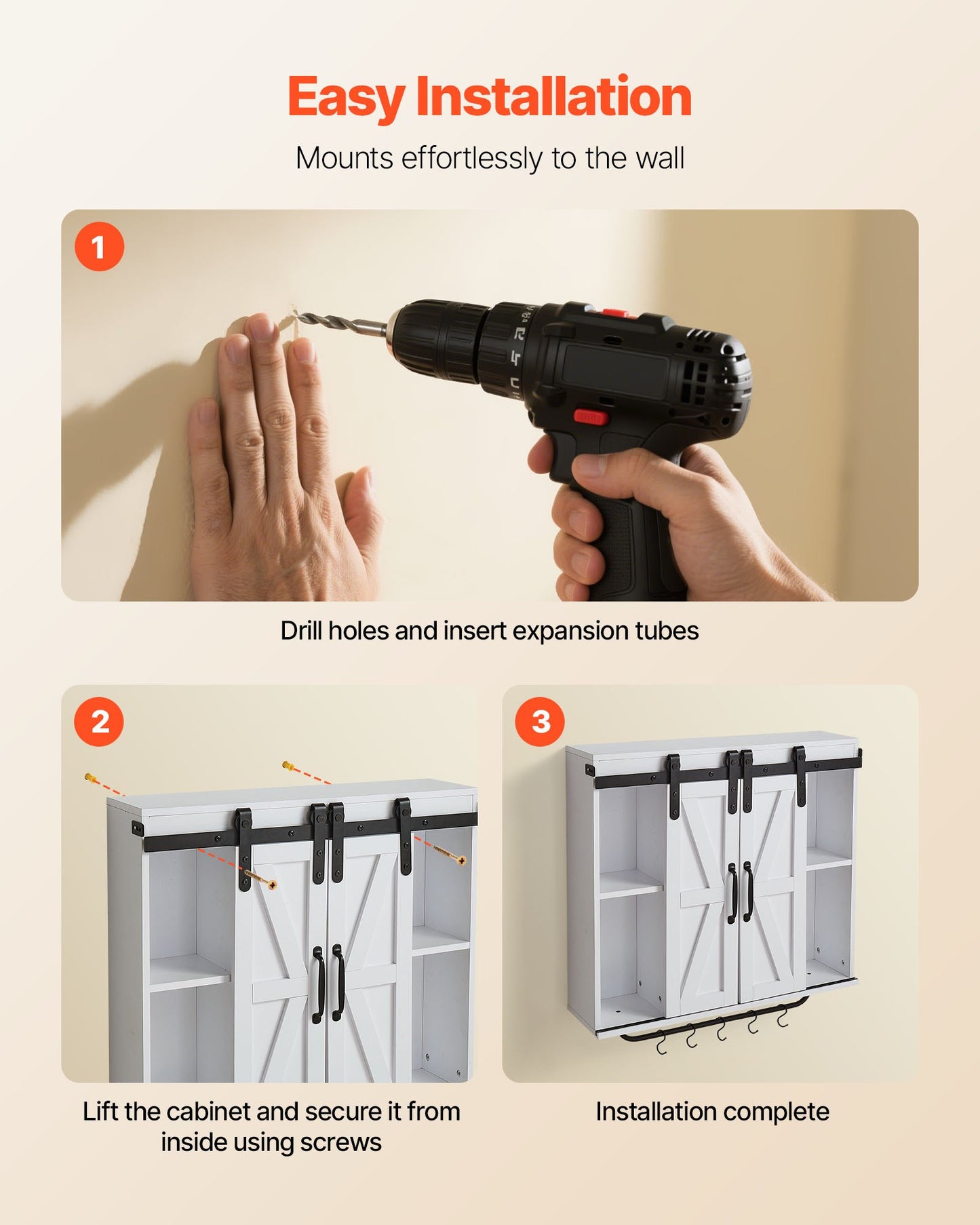 Easy Installation

Mounts effortlessly to the wall

1

Drill holes and insert expansion tubes

2

Lift the cabinet and secure it from inside using screws

3

Installation complete