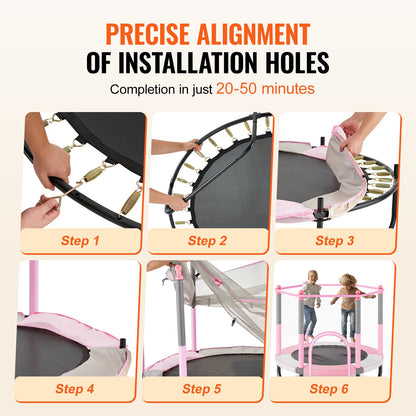 PRECISE ALIGNMENT
OF INSTALLATION HOLES

Completion in just 20-50 minutes

Step 1

Step 2

Step 3

Step 4

Step 5

Step 6