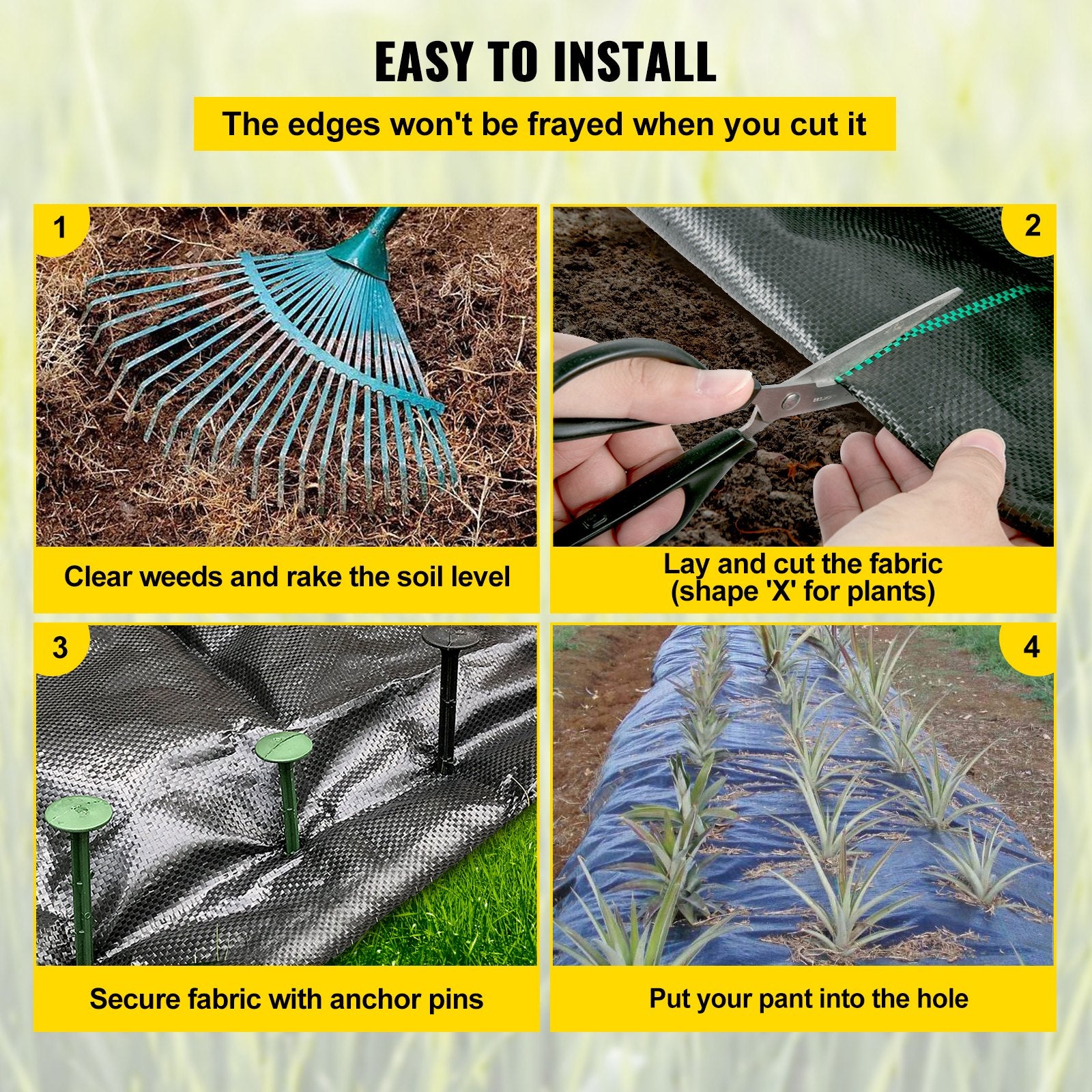 EASY TO INSTALL

The edges won't be frayed when you cut it

1

Clear weeds and rake the soil level

2

Lay and cut the fabric (shape 'X' for plants)

3

Secure fabric with anchor pins

4

Put your pant into the hole