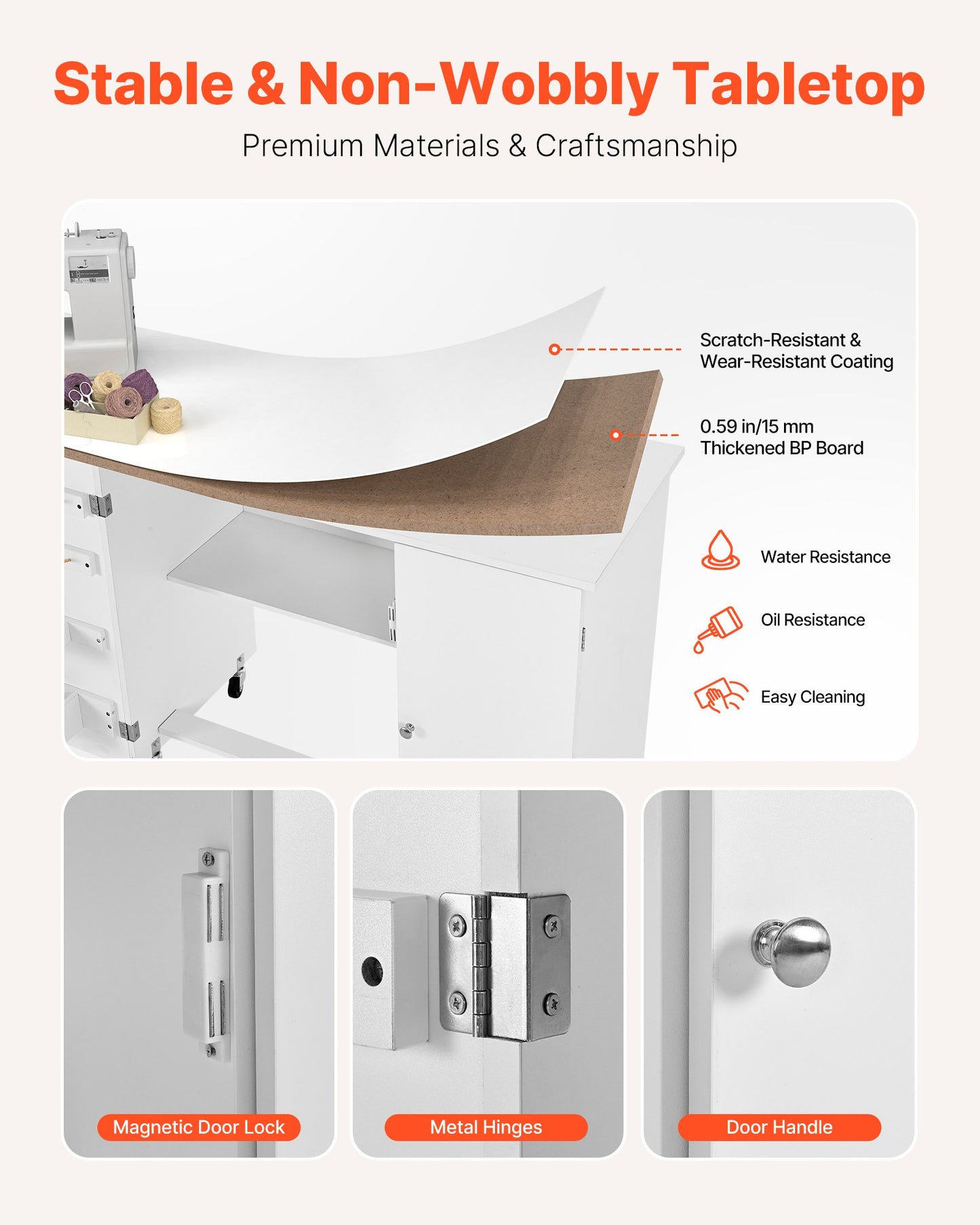 Stable & Non-Wobbly Tabletop

Premium Materials & Craftsmanship

Scratch-Resistant & Wear-Resistant Coating

0.59 in/15 mm Thickened BP Board

Water Resistance

Oil Resistance

Easy Cleaning

Magnetic Door Lock

Metal Hinges

Door Handle