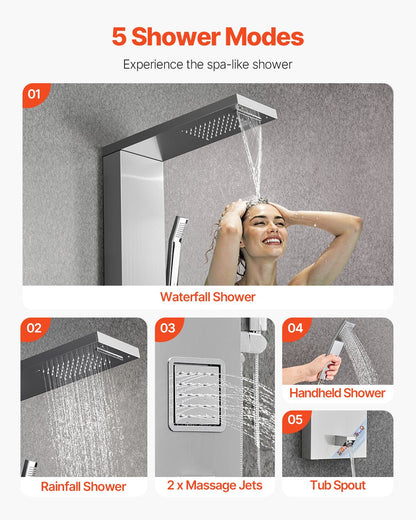 5 Shower Modes

Experience the spa-like shower

01

Waterfall Shower

02

Rainfall Shower

03

2 x Massage Jets

04

Handheld Shower

05

Tub Spout