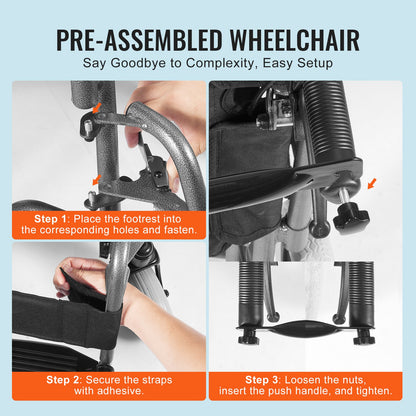 PRE-ASSEMBLED WHEELCHAIR
Say Goodbye to Complexity, Easy Setup

Step 1: Place the footrest into the corresponding holes and fasten.

Step 2: Secure the straps with adhesive.

Step 3: Loosen the nuts, insert the push handle, and tighten.