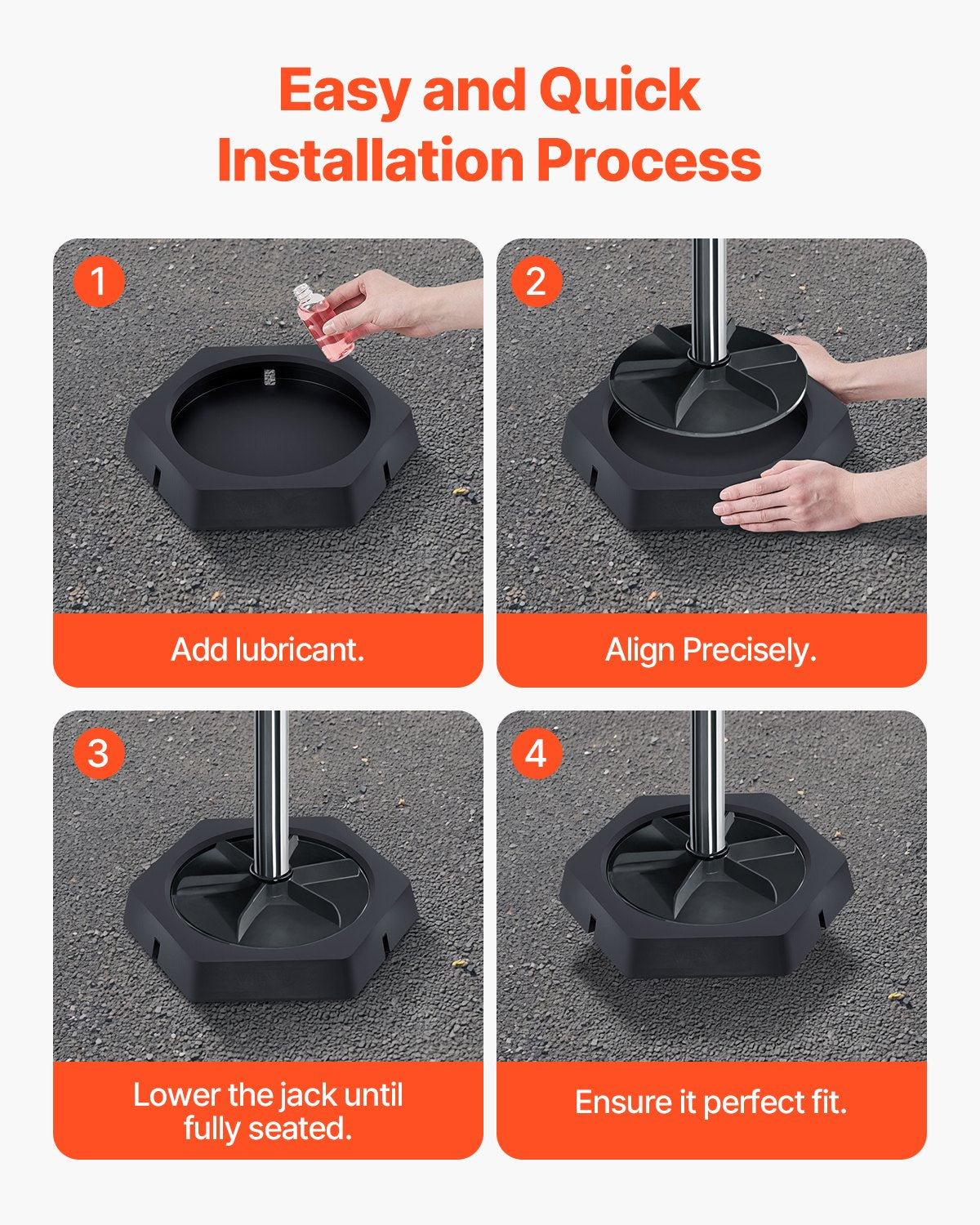 Easy and Quick Installation Process

1

Add lubricant.

2

Align Precisely.

3

Lower the jack until fully seated.

4

Ensure it perfect fit.