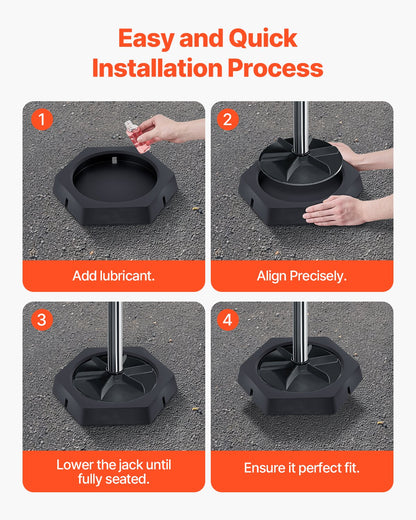 Easy and Quick Installation Process

1

Add lubricant.

2

Align Precisely.

3

Lower the jack until fully seated.

4

Ensure it perfect fit.