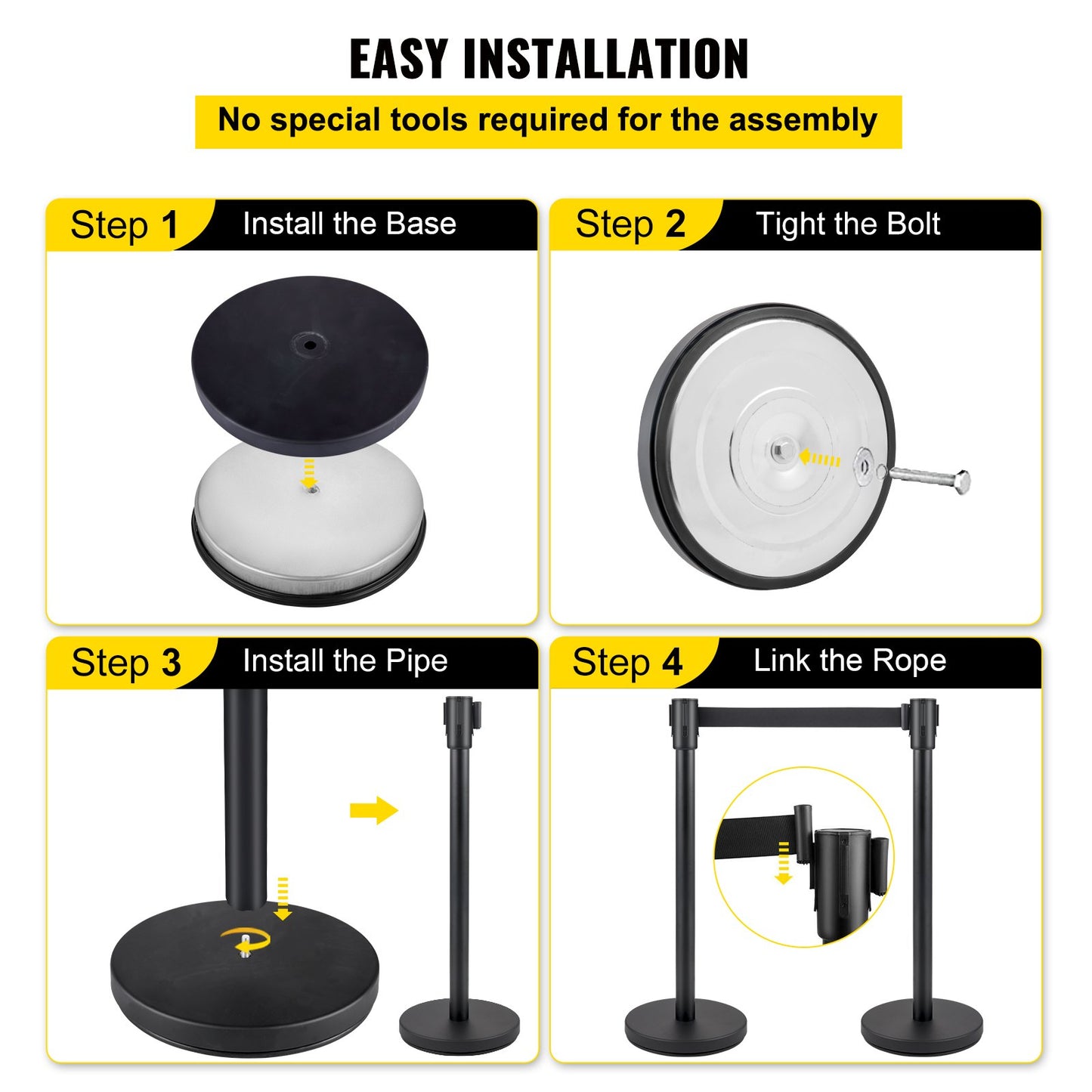 EASY INSTALLATION

No special tools required for the assembly

Step 1 Install the Base

Step 2 Tight the Bolt

Step 3 Install the Pipe

Step 4 Link the Rope