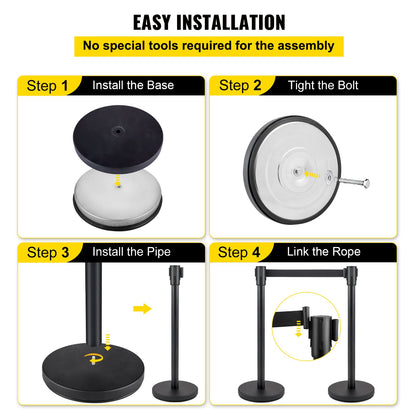 EASY INSTALLATION

No special tools required for the assembly

Step 1 Install the Base

Step 2 Tight the Bolt

Step 3 Install the Pipe

Step 4 Link the Rope