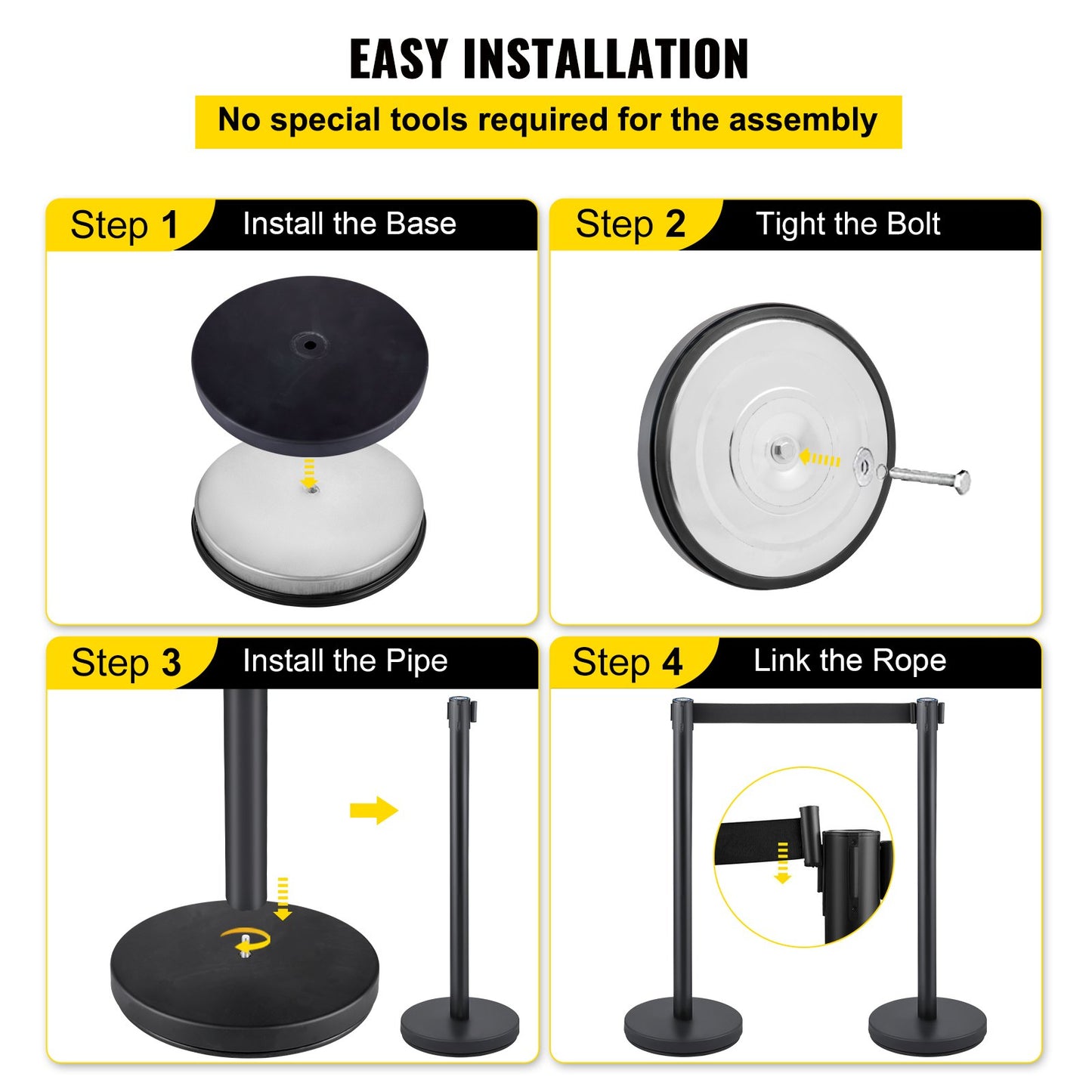 EASY INSTALLATION

No special tools required for the assembly

Step 1 Install the Base

Step 2 Tight the Bolt

Step 3 Install the Pipe

Step 4 Link the Rope