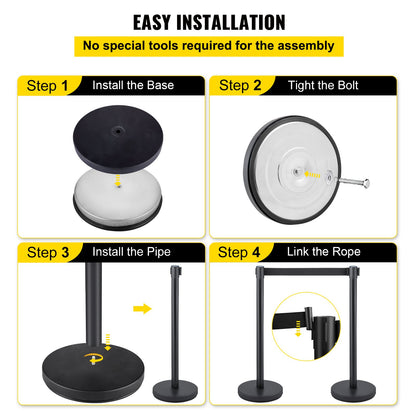 EASY INSTALLATION

No special tools required for the assembly

Step 1 Install the Base

Step 2 Tight the Bolt

Step 3 Install the Pipe

Step 4 Link the Rope