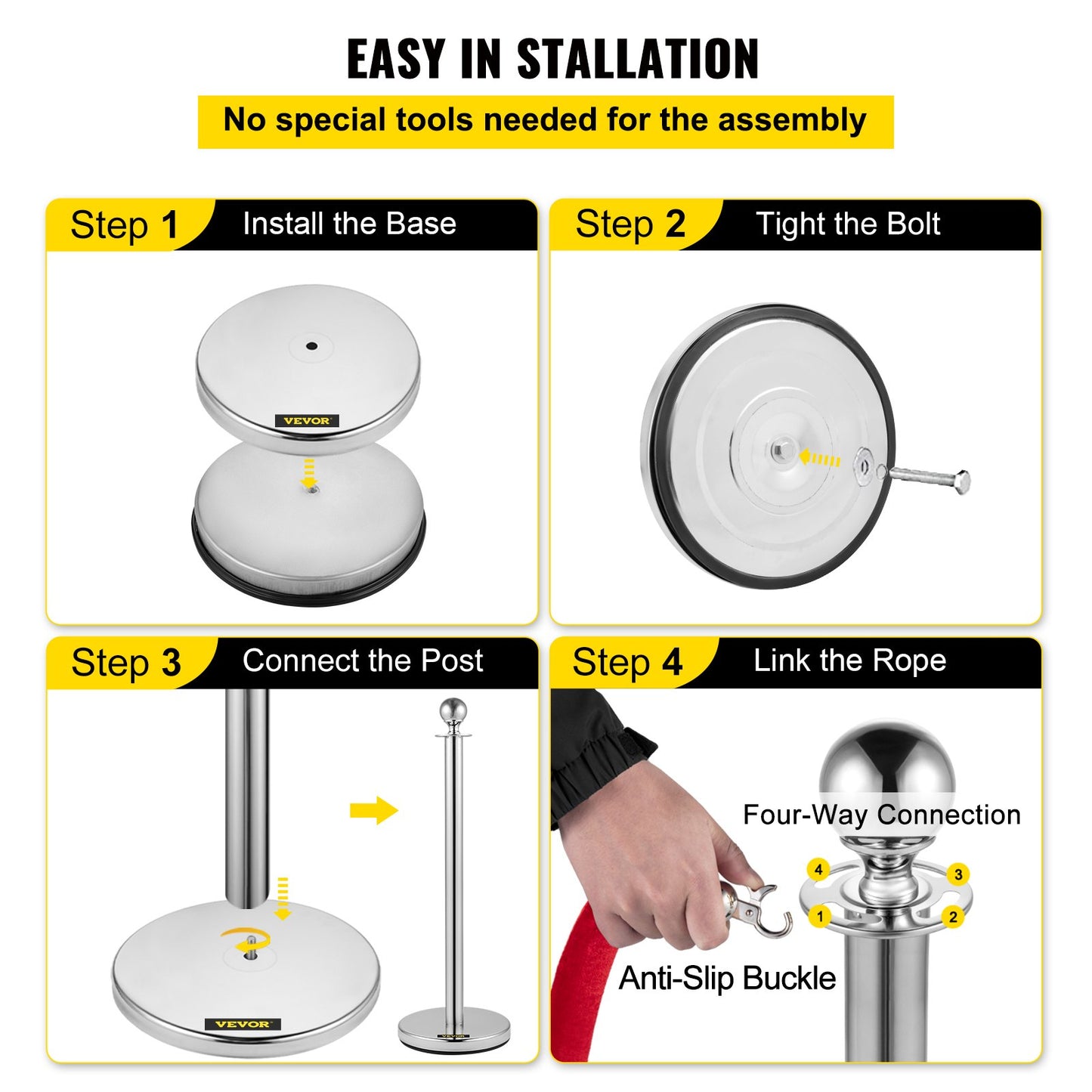 EASY IN STALLATION

No special tools needed for the assembly

Step 1 Install the Base

VEVOR

Step 2 Tight the Bolt

Step 3 Connect the Post

VEVOR

VEVOR

Step 4 Link the Rope

Four-Way Connection

4 3 1 2

Anti-Slip Buckle