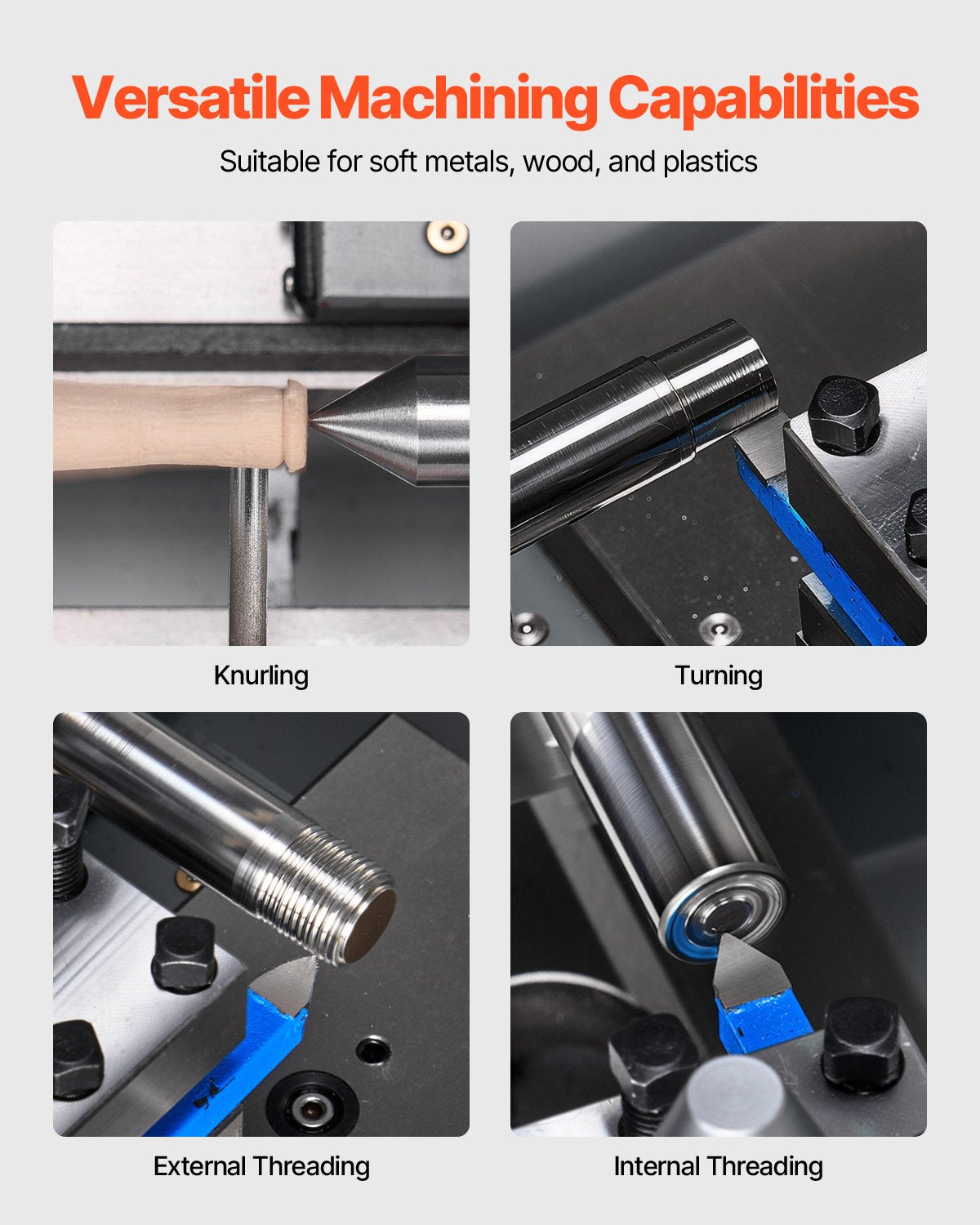 Versatile Machining Capabilities

Suitable for soft metals, wood, and plastics

Knurling

Turning

External Threading

Internal Threading