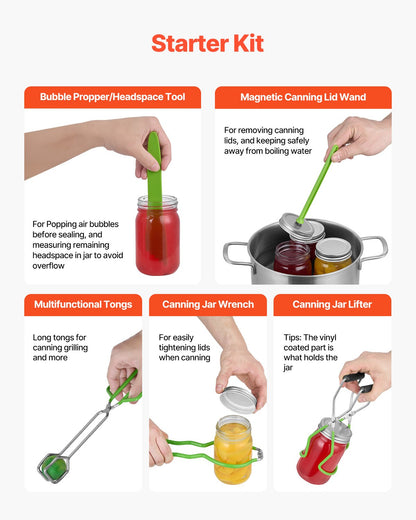 Starter Kit

Bubble Propper/Headspace Tool

For Popping air bubbles before sealing, and measuring remaining headspace in jar to avoid overflow

Magnetic Canning Lid Wand

For removing canning lids, and keeping safely away from boiling water

Multifunctional Tongs

Long tongs for canning grilling and more

Canning Jar Wrench

For easily tightening lids when canning

Canning Jar Lifter

Tips: The vinyl coated part is what holds the jar