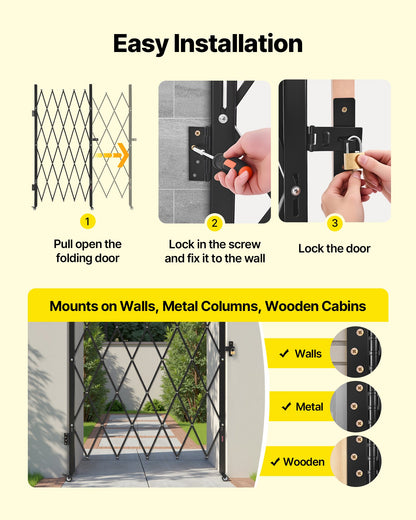 Easy Installation

1
Pull open the folding door

2
Lock in the screw and fix it to the wall

3
Lock the door

Mounts on Walls, Metal Columns, Wooden Cabins

✓ Walls

✓ Metal

✓ Wooden