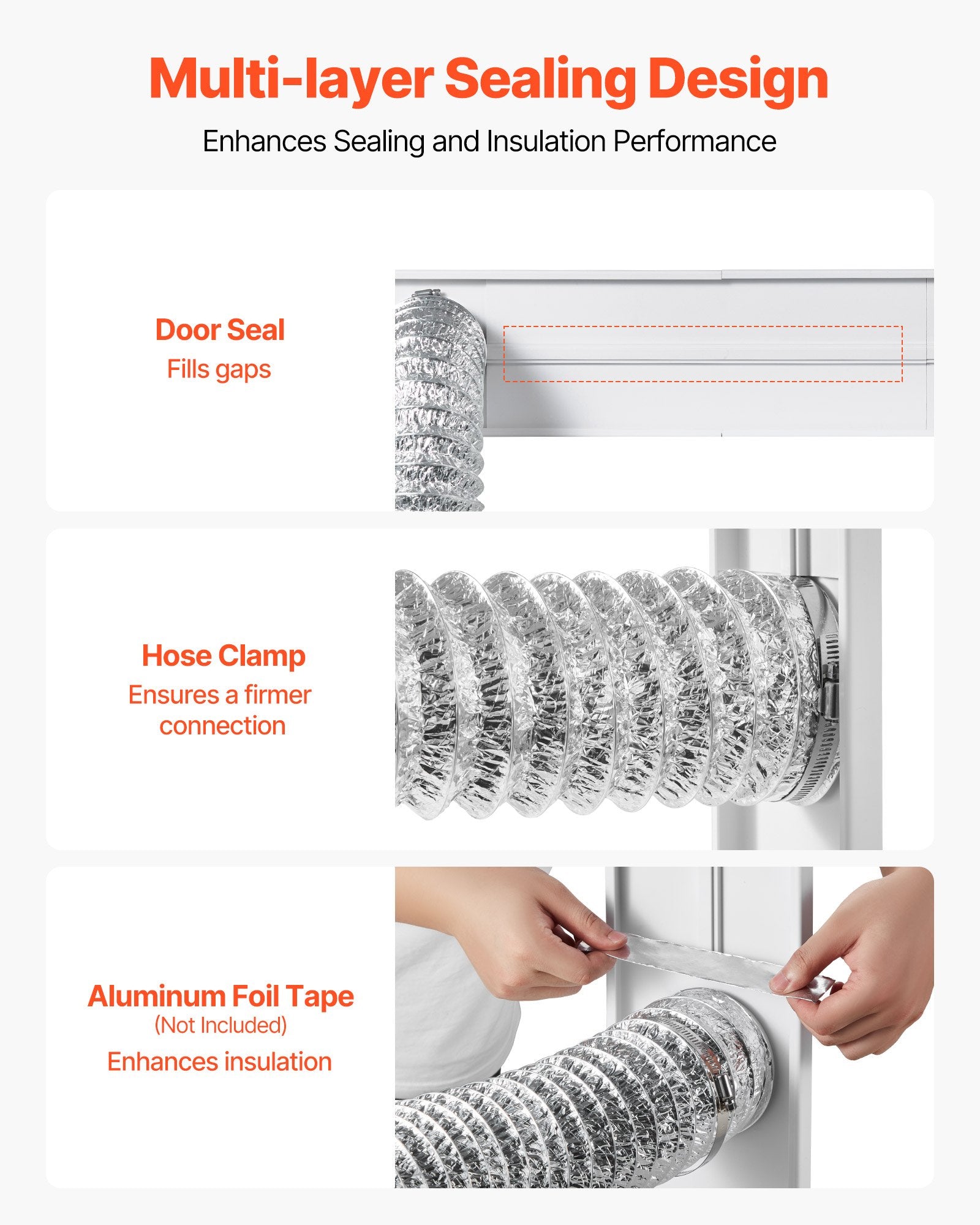 Multi-layer Sealing Design

Enhances Sealing and Insulation Performance

Door Seal
Fills gaps

Hose Clamp
Ensures a firmer connection

Aluminum Foil Tape
(Not Included)
Enhances insulation