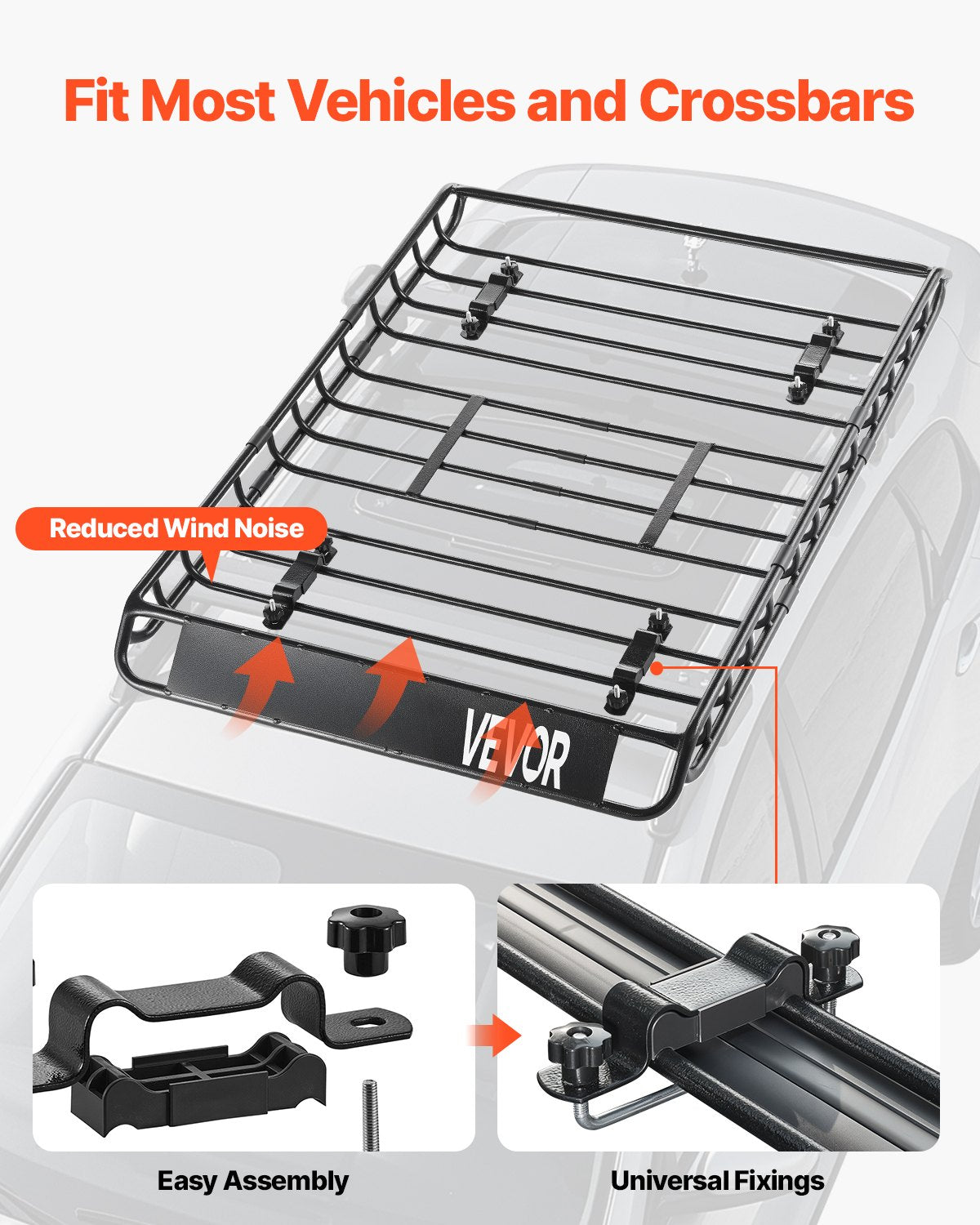 Fit Most Vehicles and Crossbars

Reduced Wind Noise

VEVOR

Easy Assembly

Universal Fixings