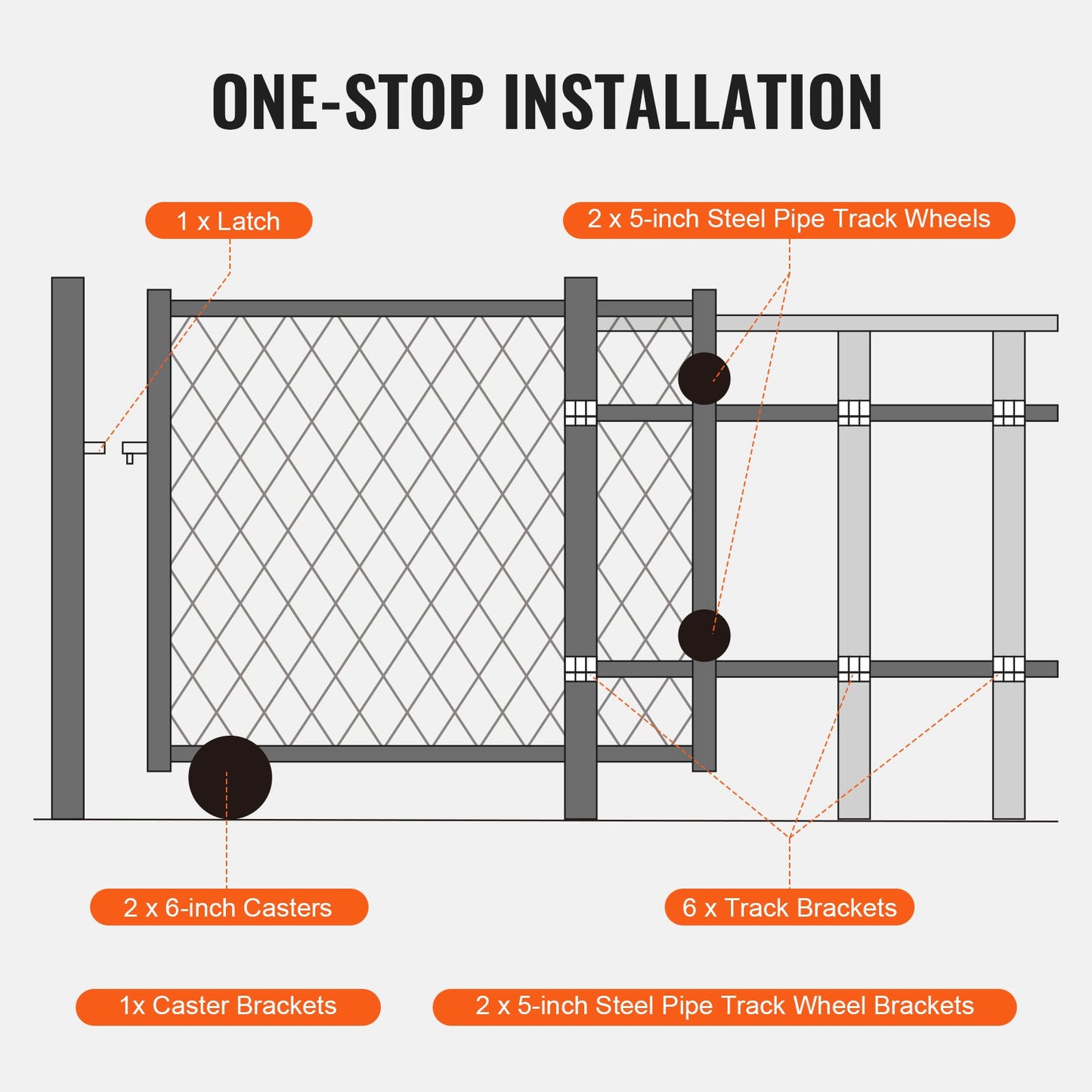 ONE-STOP INSTALLATION

1 x Latch

2 x 5-inch Steel Pipe Track Wheels

2 x 6-inch Casters

6 x Track Brackets

1x Caster Brackets

2 x 5-inch Steel Pipe Track Wheel Brackets