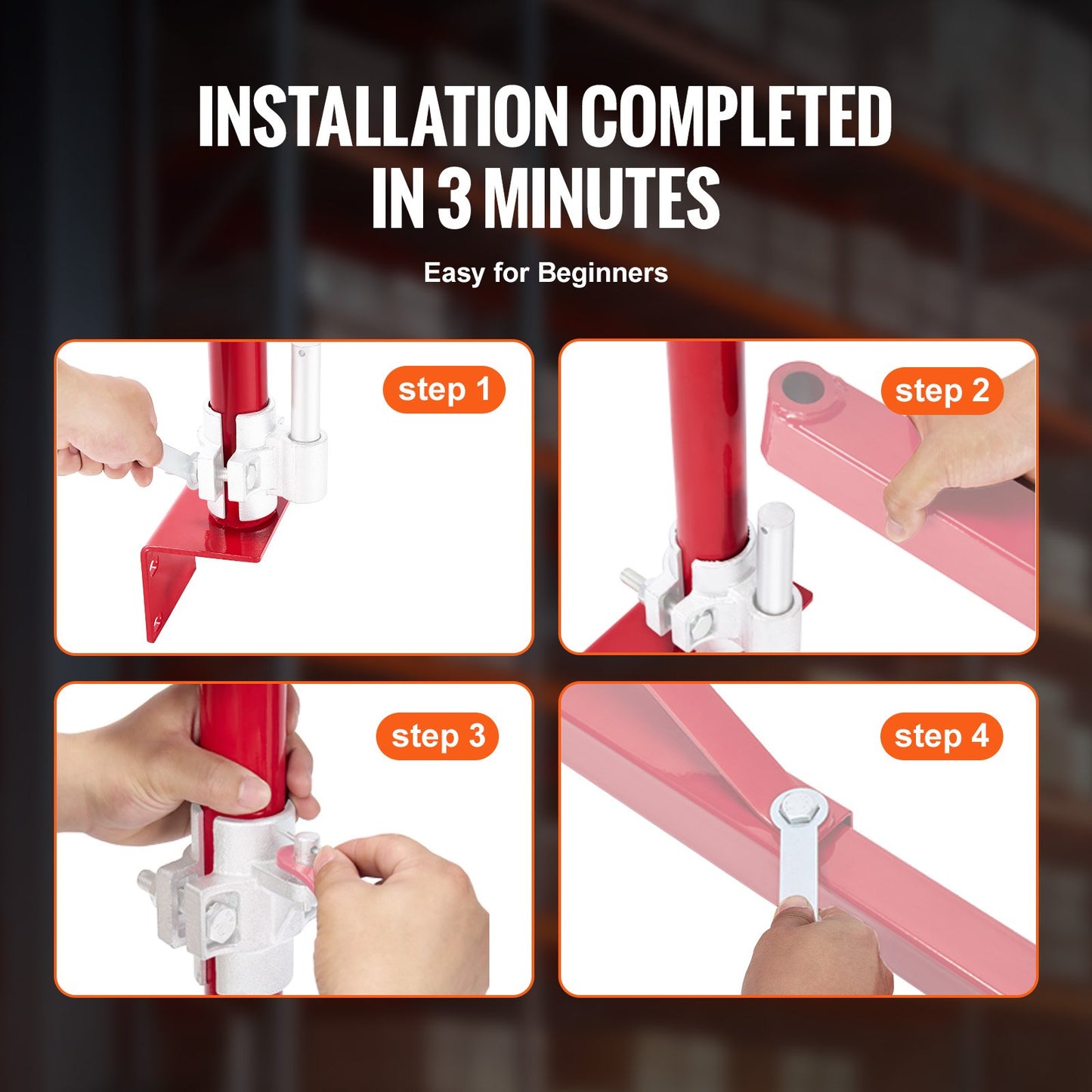 INSTALLATION COMPLETED IN 3 MINUTES

Easy for Beginners

step 1

step 2

step 3

step 4