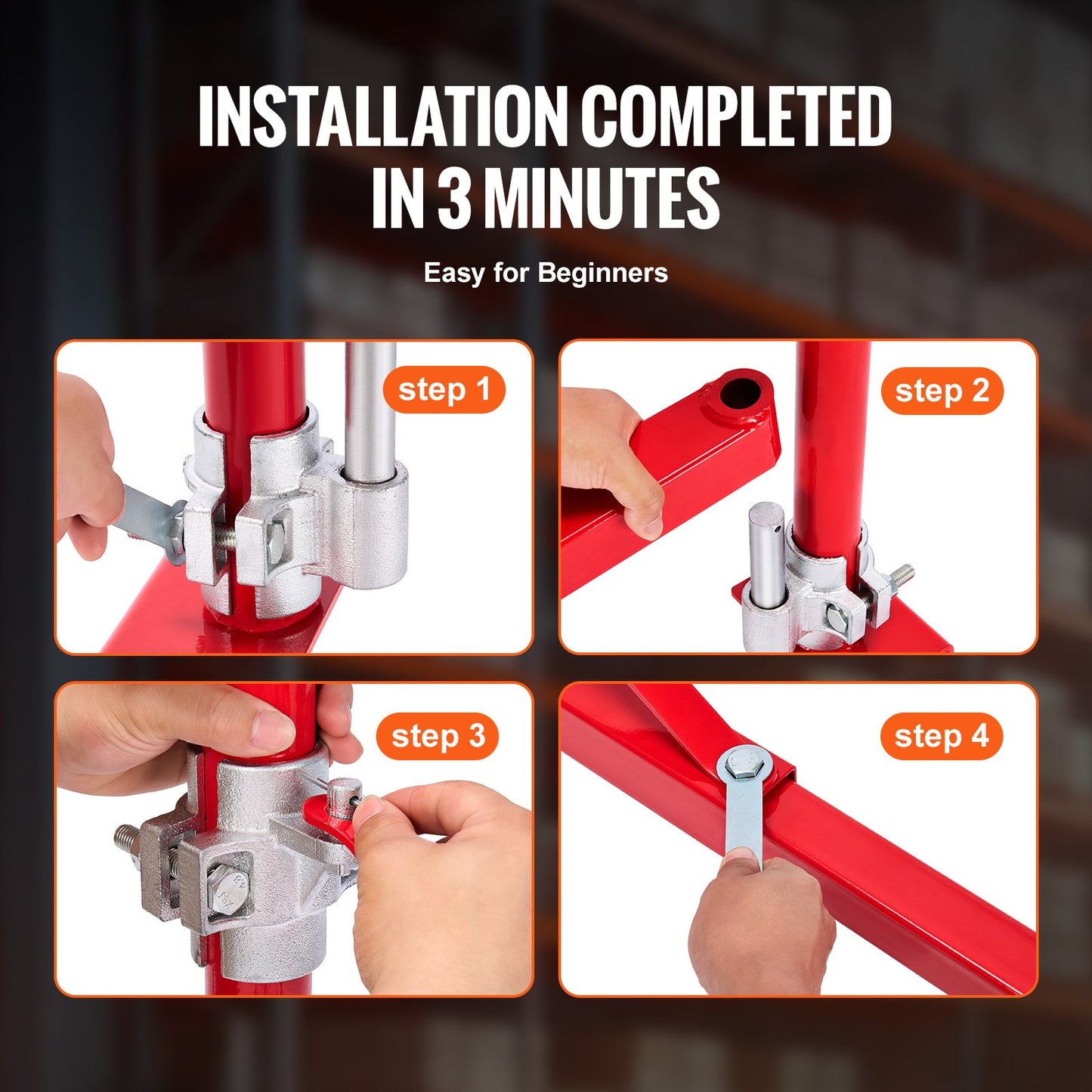 INSTALLATION COMPLETED IN 3 MINUTES

Easy for Beginners

step 1

step 2

step 3

step 4