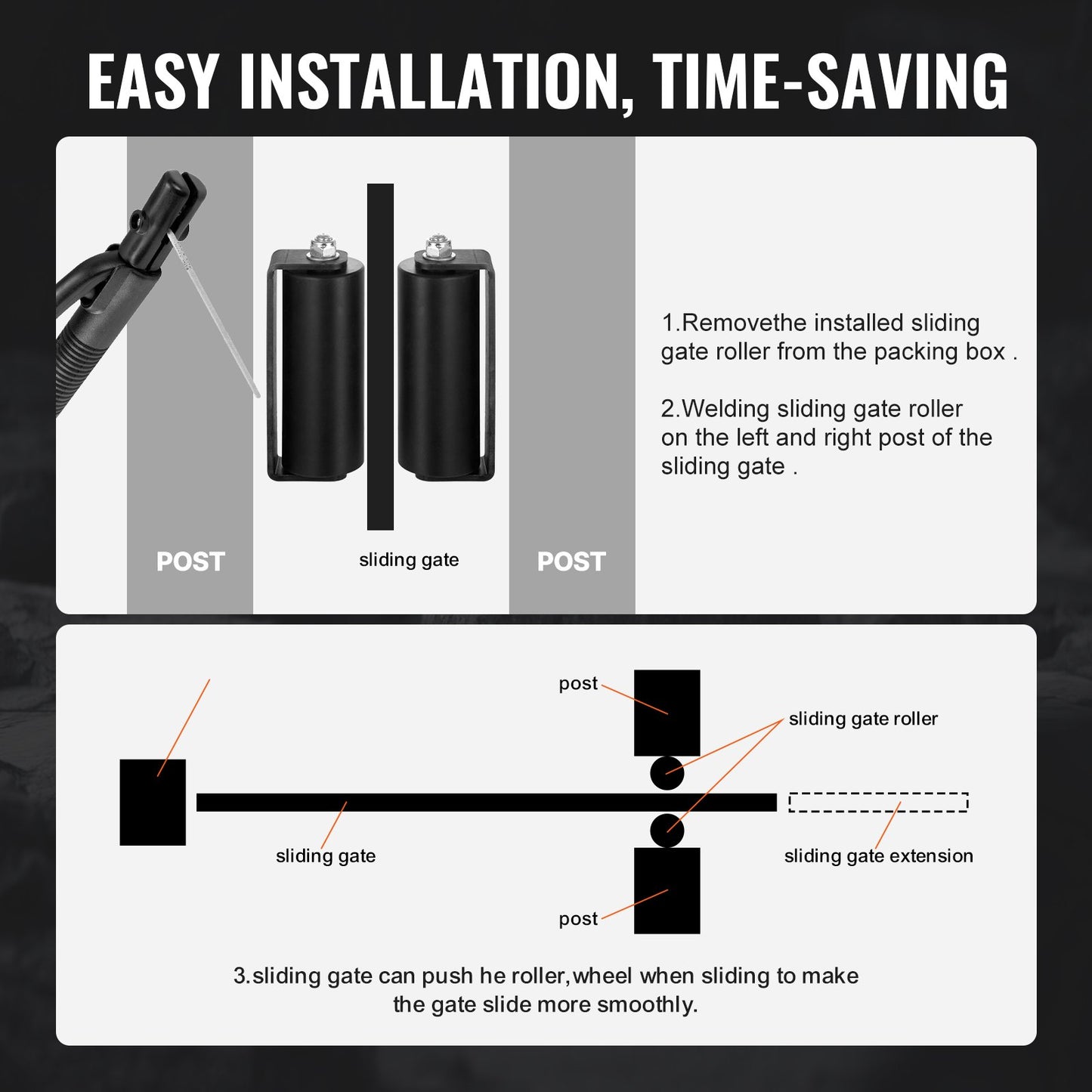 EASY INSTALLATION, TIME-SAVING

POST

sliding gate

POST

1.Removethe installed sliding gate roller from the packing box .

2.Welding sliding gate roller on the left and right post of the sliding gate .

post

sliding gate roller

sliding gate

sliding gate extension

post

3.sliding gate can push he roller,wheel when sliding to make the gate slide more smoothly.