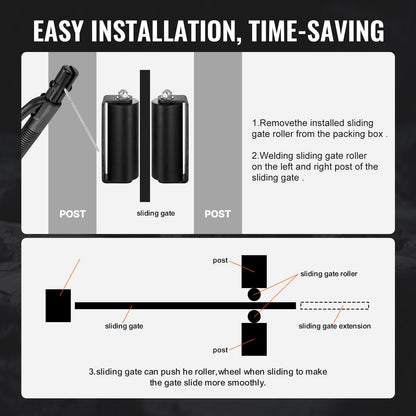 EASY INSTALLATION, TIME-SAVING

POST

sliding gate

POST

1.Removethe installed sliding gate roller from the packing box .

2.Welding sliding gate roller on the left and right post of the sliding gate .

post

sliding gate roller

sliding gate

sliding gate extension

post

3.sliding gate can push he roller,wheel when sliding to make the gate slide more smoothly.