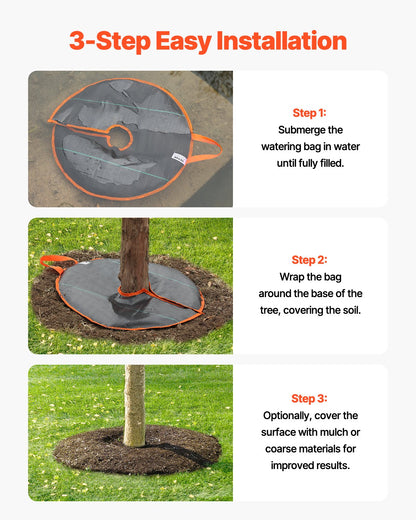 3-Step Easy Installation

Step 1:
Submerge the watering bag in water until fully filled.

Step 2:
Wrap the bag around the base of the tree, covering the soil.

Step 3:
Optionally, cover the surface with mulch or coarse materials for improved results.