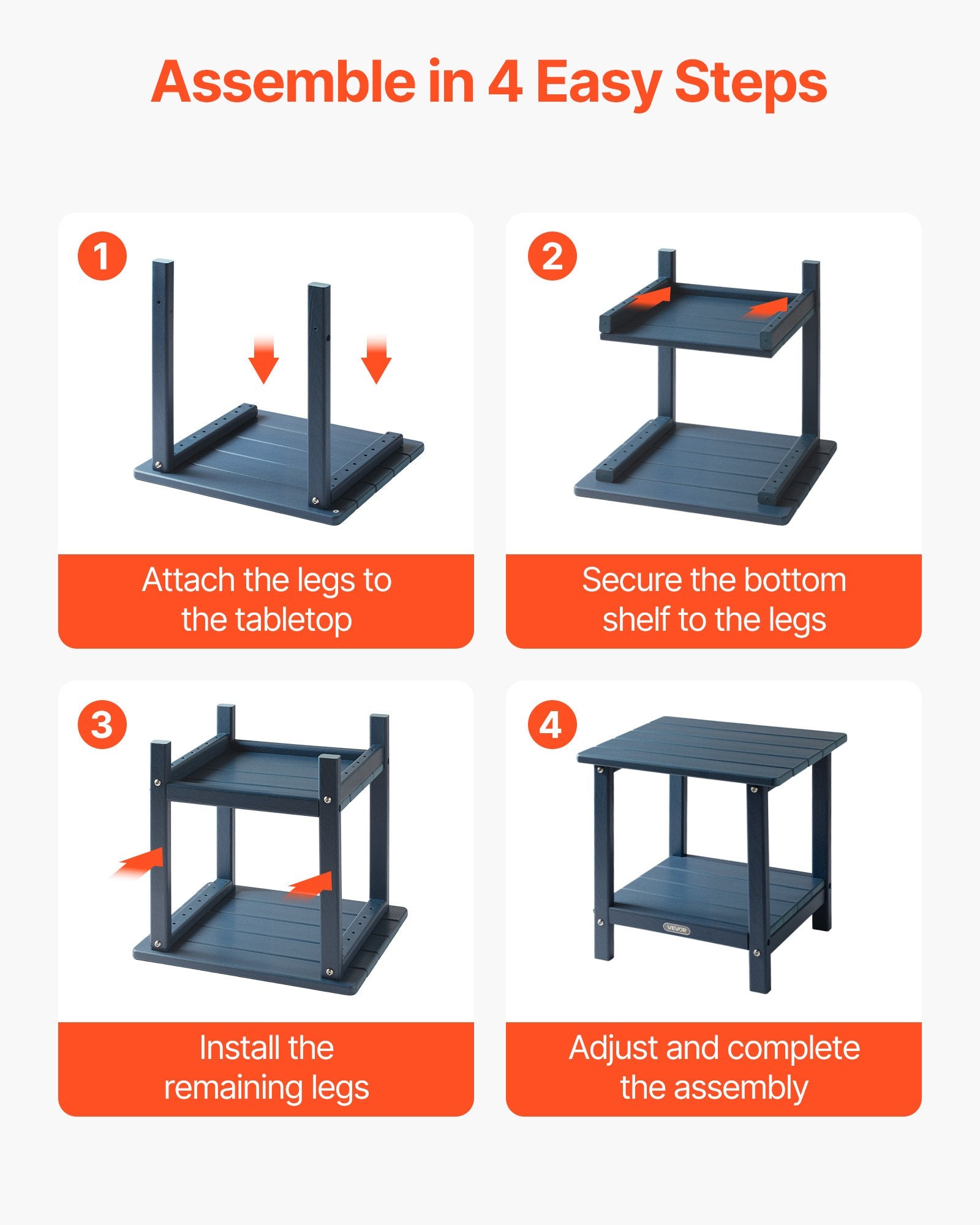 Assemble in 4 Easy Steps

1

Attach the legs to the tabletop

2

Secure the bottom shelf to the legs

3

Install the remaining legs

4

VEVOR

Adjust and complete the assembly