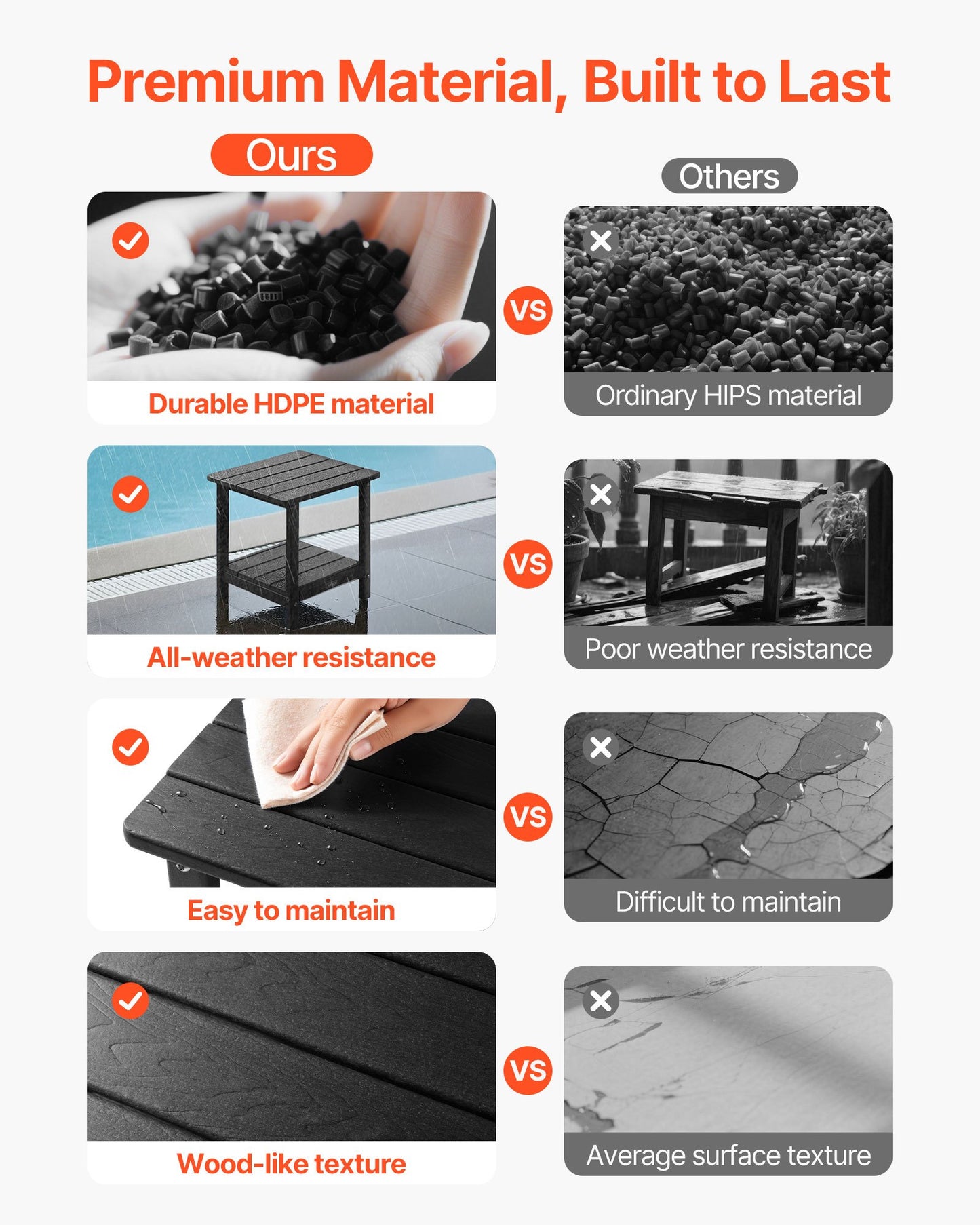 Premium Material, Built to Last

Ours

Others

Durable HDPE material

VS

Ordinary HIPS material

All-weather resistance

VS

Poor weather resistance

Easy to maintain

VS

Difficult to maintain

Wood-like texture

VS

Average surface texture