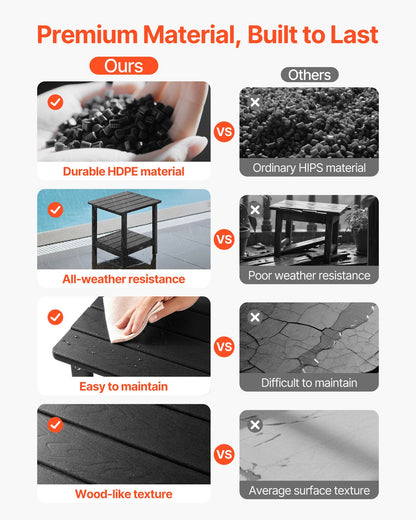 Premium Material, Built to Last

Ours

Others

Durable HDPE material

VS

Ordinary HIPS material

All-weather resistance

VS

Poor weather resistance

Easy to maintain

VS

Difficult to maintain

Wood-like texture

VS

Average surface texture