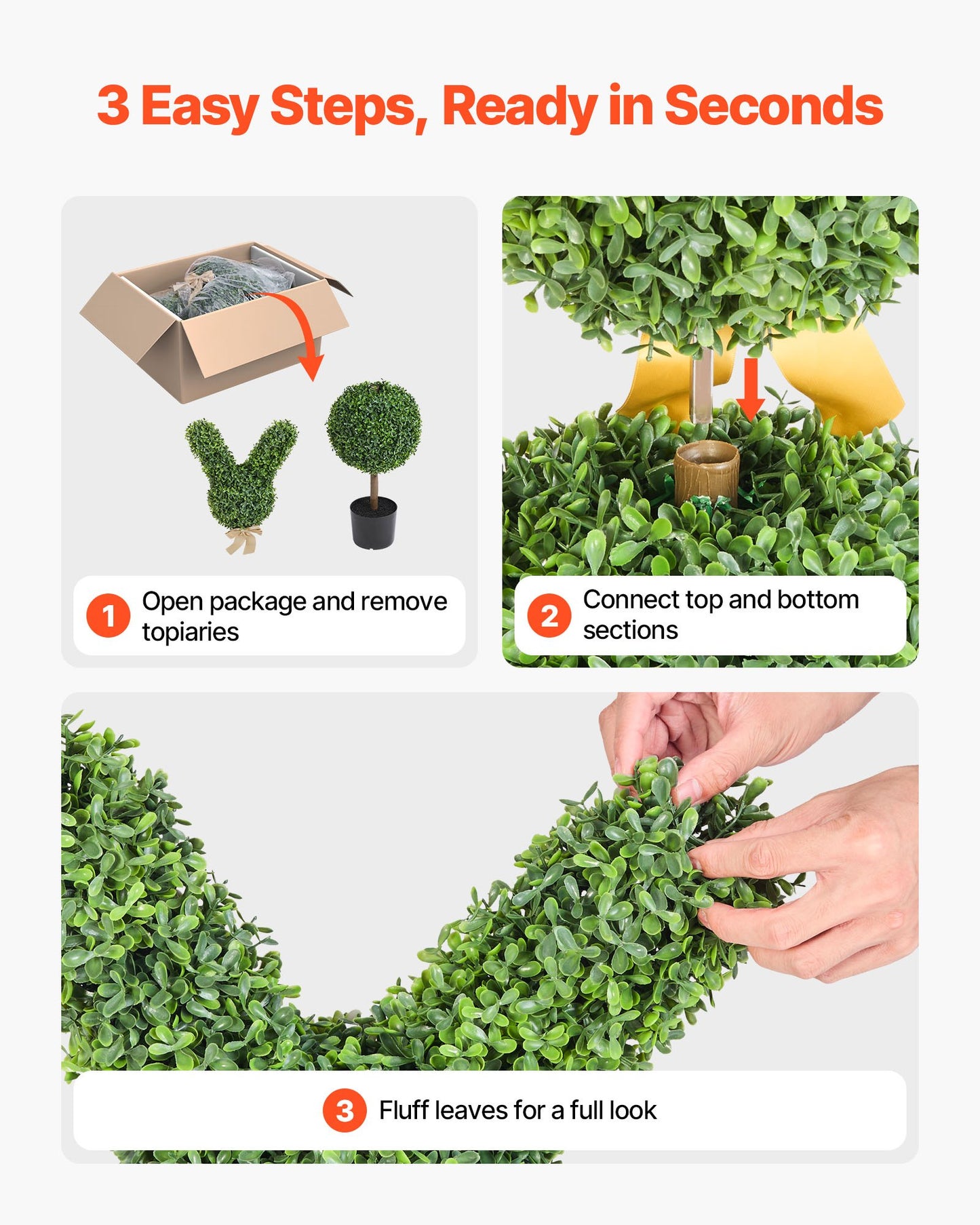 3 Easy Steps, Ready in Seconds

1 Open package and remove topiaries

2 Connect top and bottom sections

3 Fluff leaves for a full look