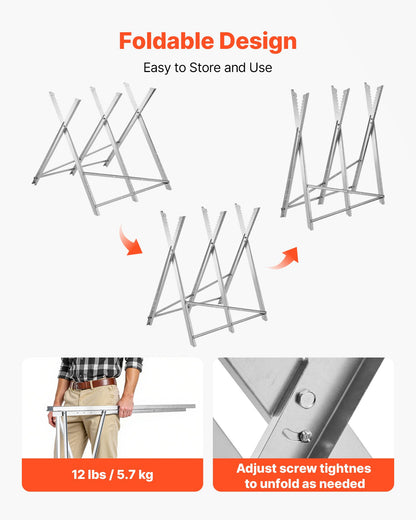 Foldable Design

Easy to Store and Use

12 lbs / 5.7 kg

Adjust screw tightnes to unfold as needed