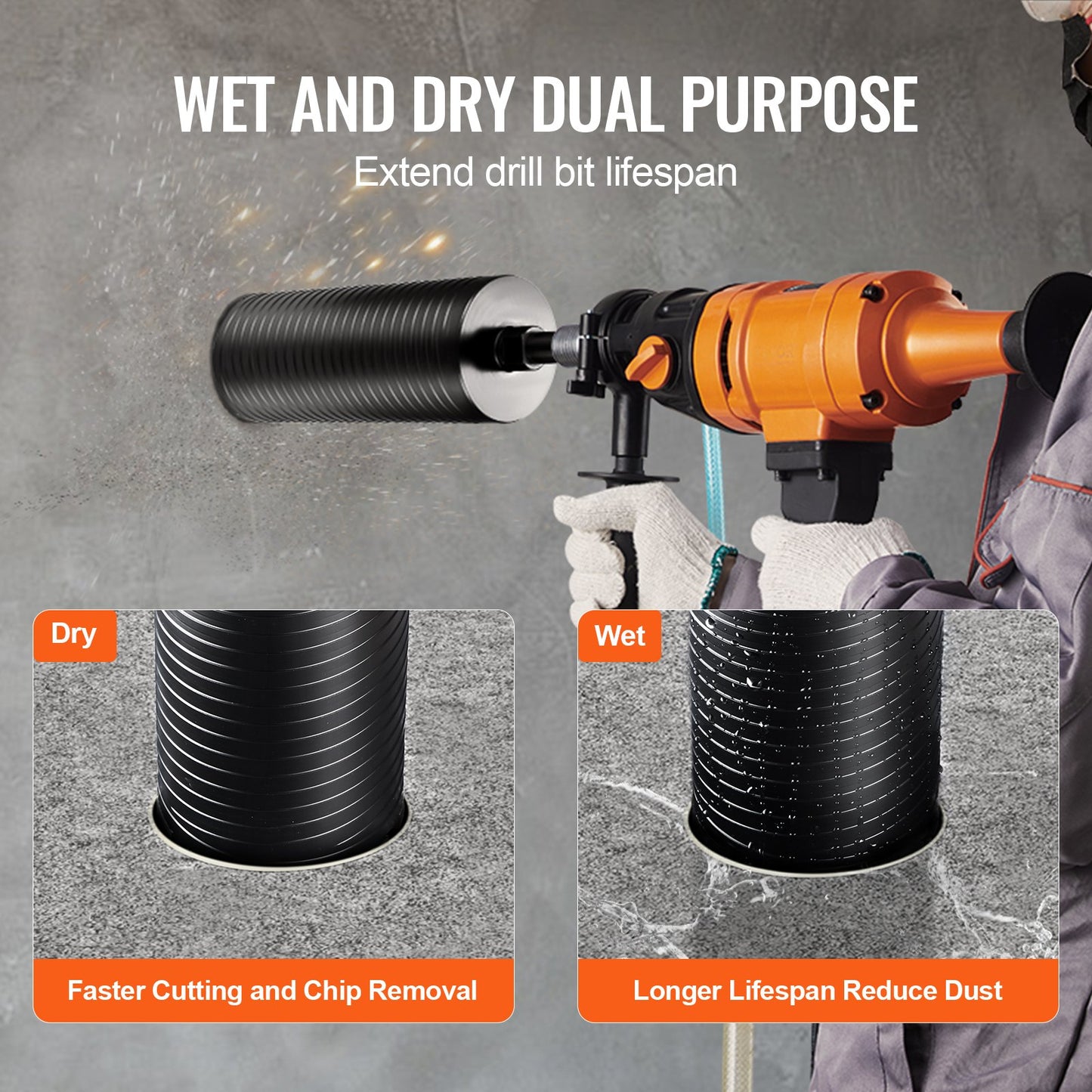 WET AND DRY DUAL PURPOSE
Extend drill bit lifespan

Dry
Faster Cutting and Chip Removal

Wet
Longer Lifespan Reduce Dust