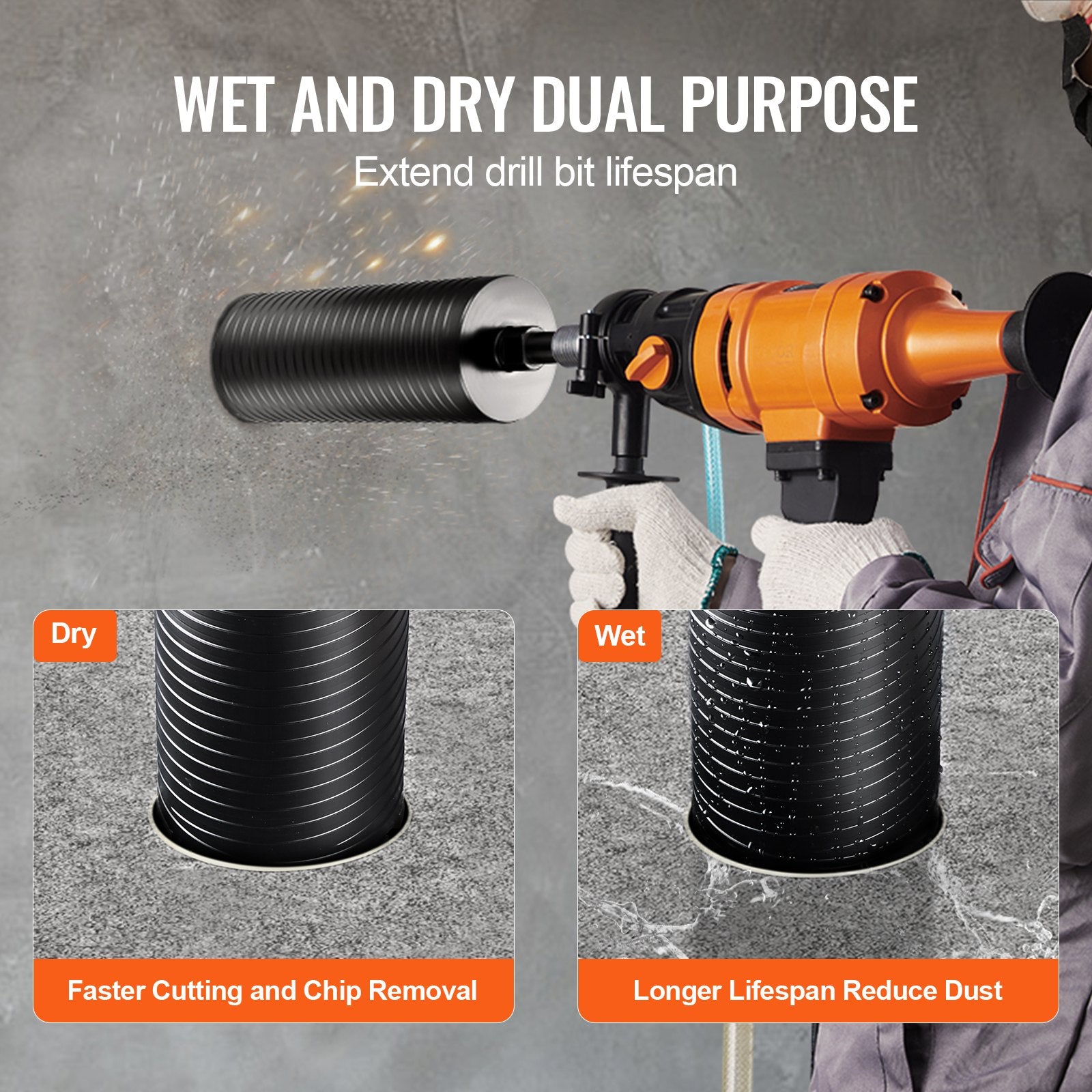 WET AND DRY DUAL PURPOSE
Extend drill bit lifespan

Dry

Faster Cutting and Chip Removal

Wet

Longer Lifespan Reduce Dust