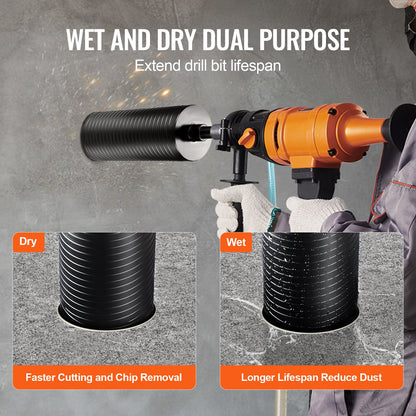 WET AND DRY DUAL PURPOSE
Extend drill bit lifespan

Dry

Faster Cutting and Chip Removal

Wet

Longer Lifespan Reduce Dust