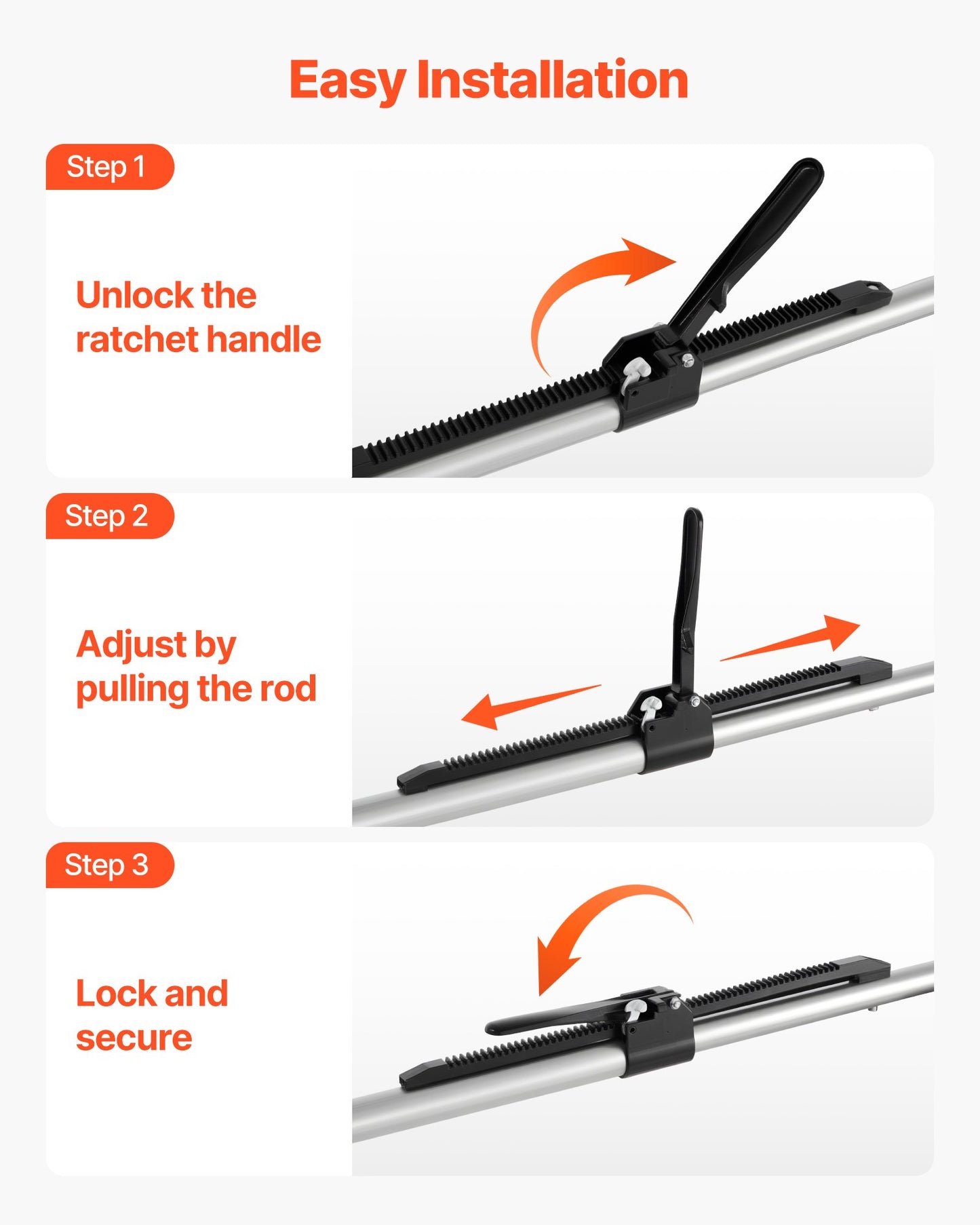 Easy Installation

Step 1

Unlock the ratchet handle

Step 2

Adjust by pulling the rod

Step 3

Lock and secure