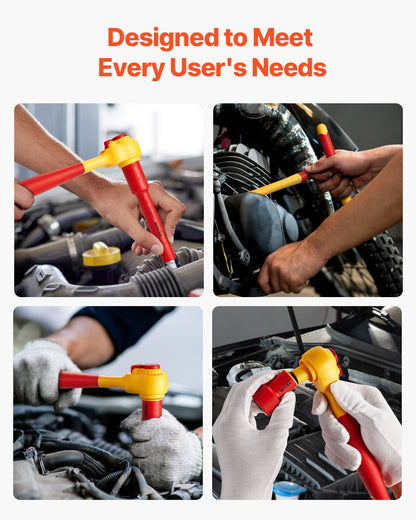 Designed to Meet
Every User's Needs