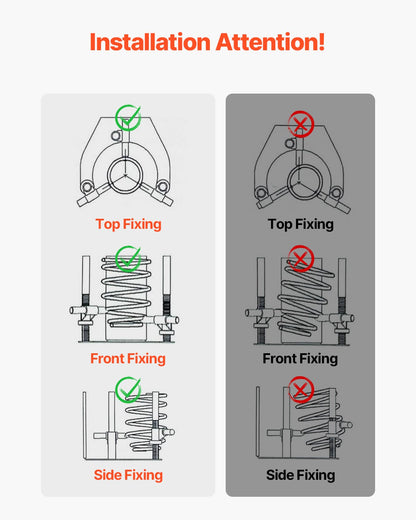 Installation Attention!

Top Fixing

Front Fixing

Side Fixing

Top Fixing

Front Fixing

Side Fixing