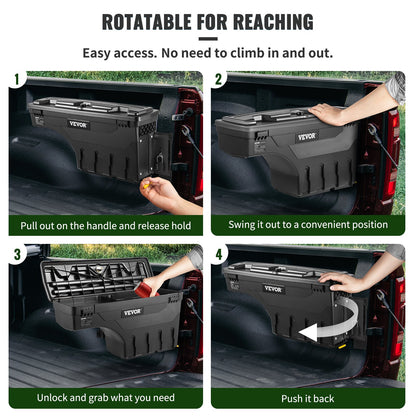 ROTATABLE FOR REACHING

Easy access. No need to climb in and out.

1

VEVOR

Pull out on the handle and release hold

2

VEVOR

Swing it out to a convenient position

3

VEVOR

Unlock and grab what you need

4

VEVOR

Push it back