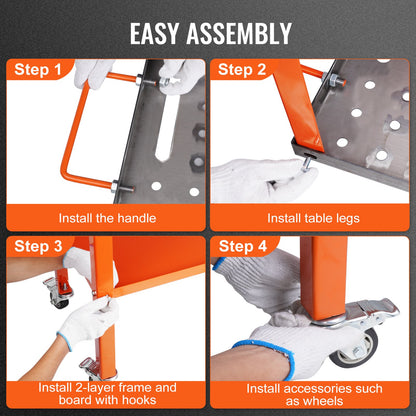 EASY ASSEMBLY

Step 1

Install the handle

Step 2

Install table legs

Step 3

Install 2-layer frame and board with hooks

Step 4

Install accessories such as wheels