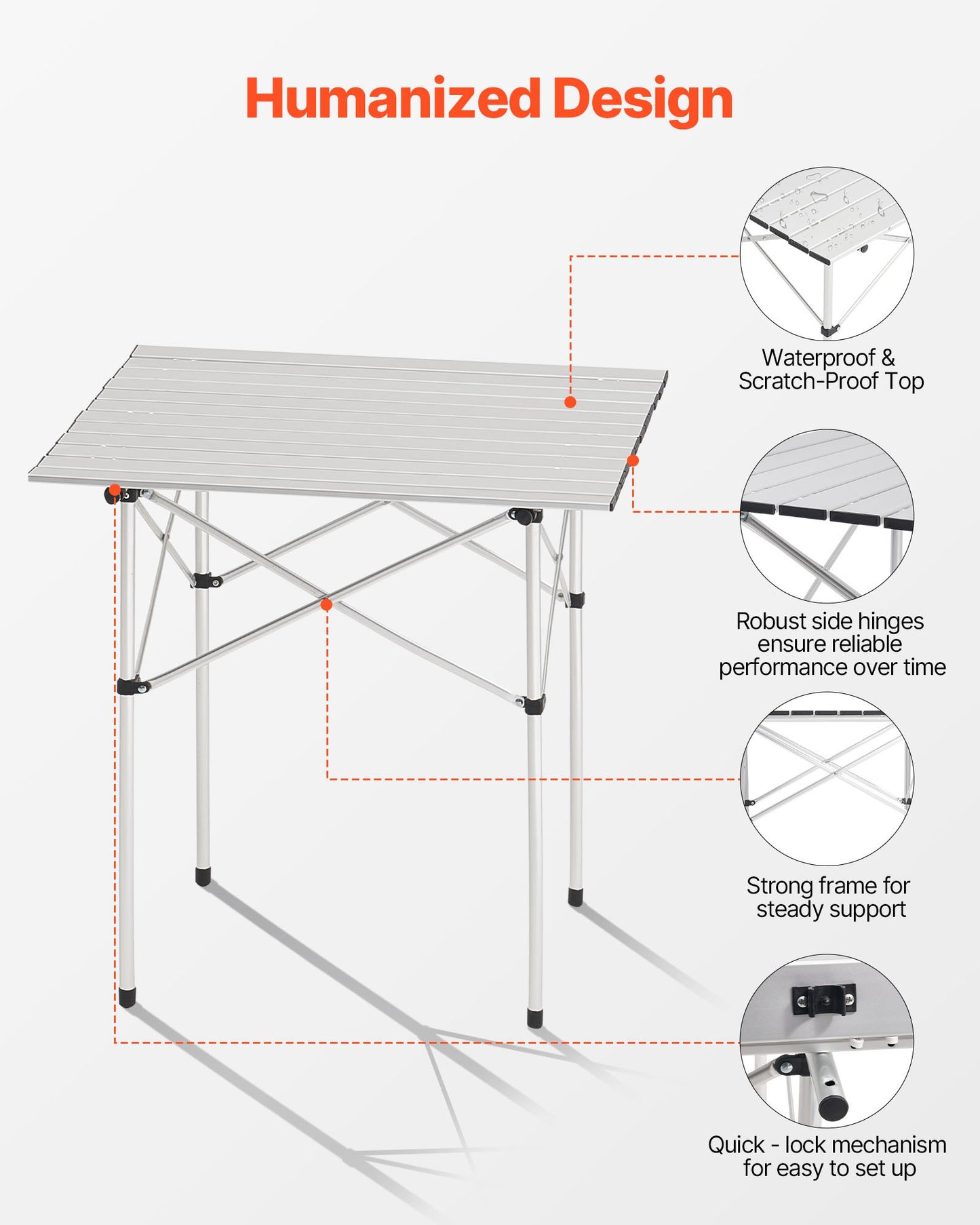 Humanized Design

Waterproof & Scratch-Proof Top

Robust side hinges ensure reliable performance over time

Strong frame for steady support

Quick - lock mechanism for easy to set up