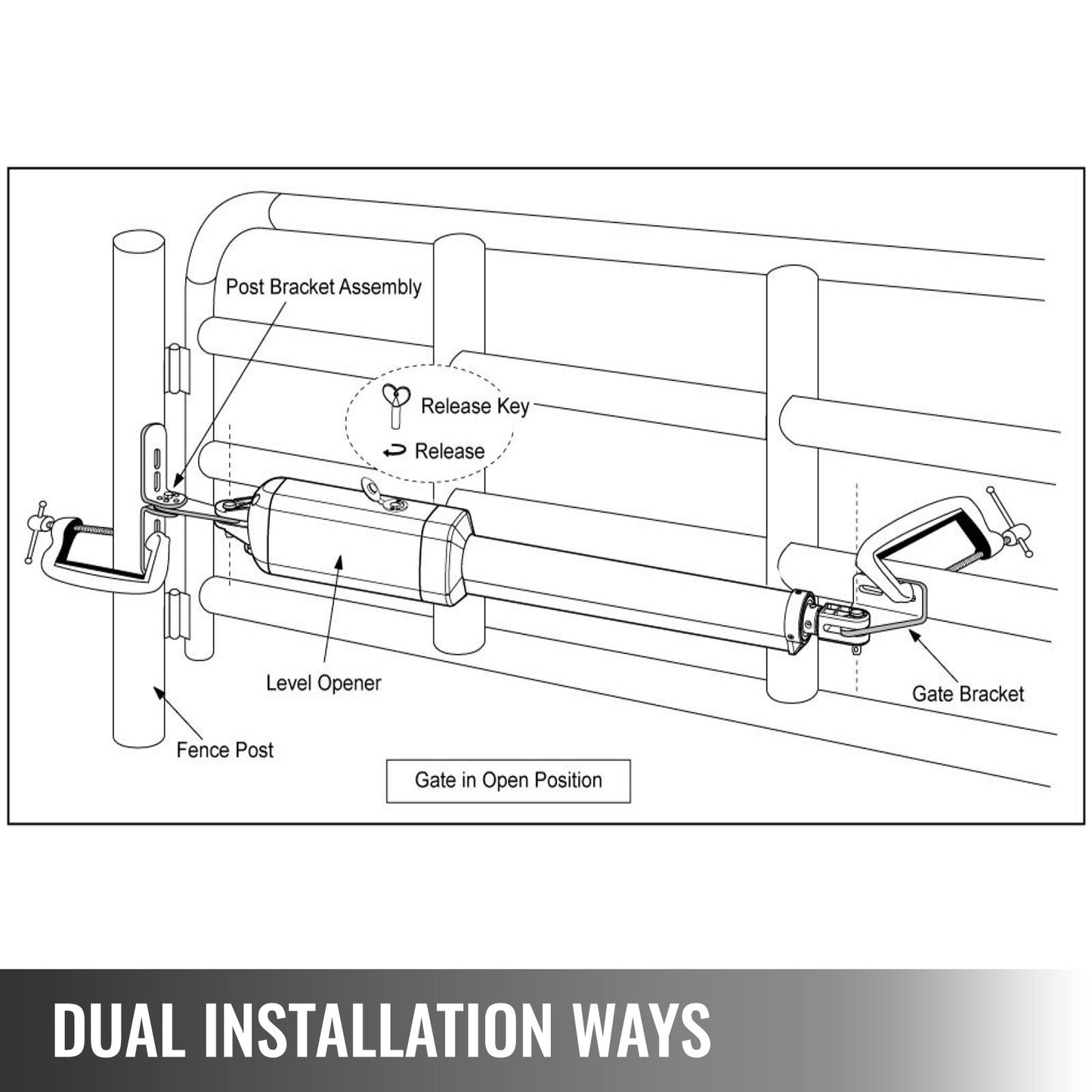 Post Bracket Assembly

Release Key

Release

Level Opener

Fence Post

Gate Bracket

Gate in Open Position

DUAL INSTALLATION WAYS