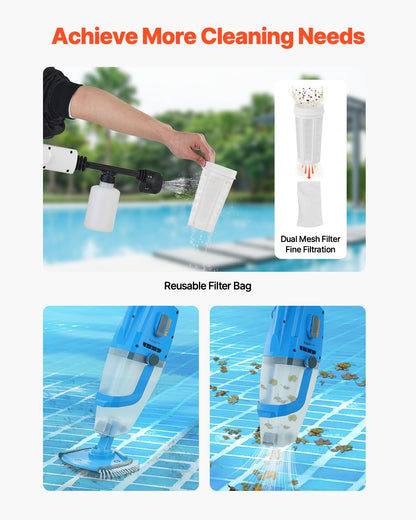 Achieve More Cleaning Needs

Dual Mesh Filter
Fine Filtration

Reusable Filter Bag